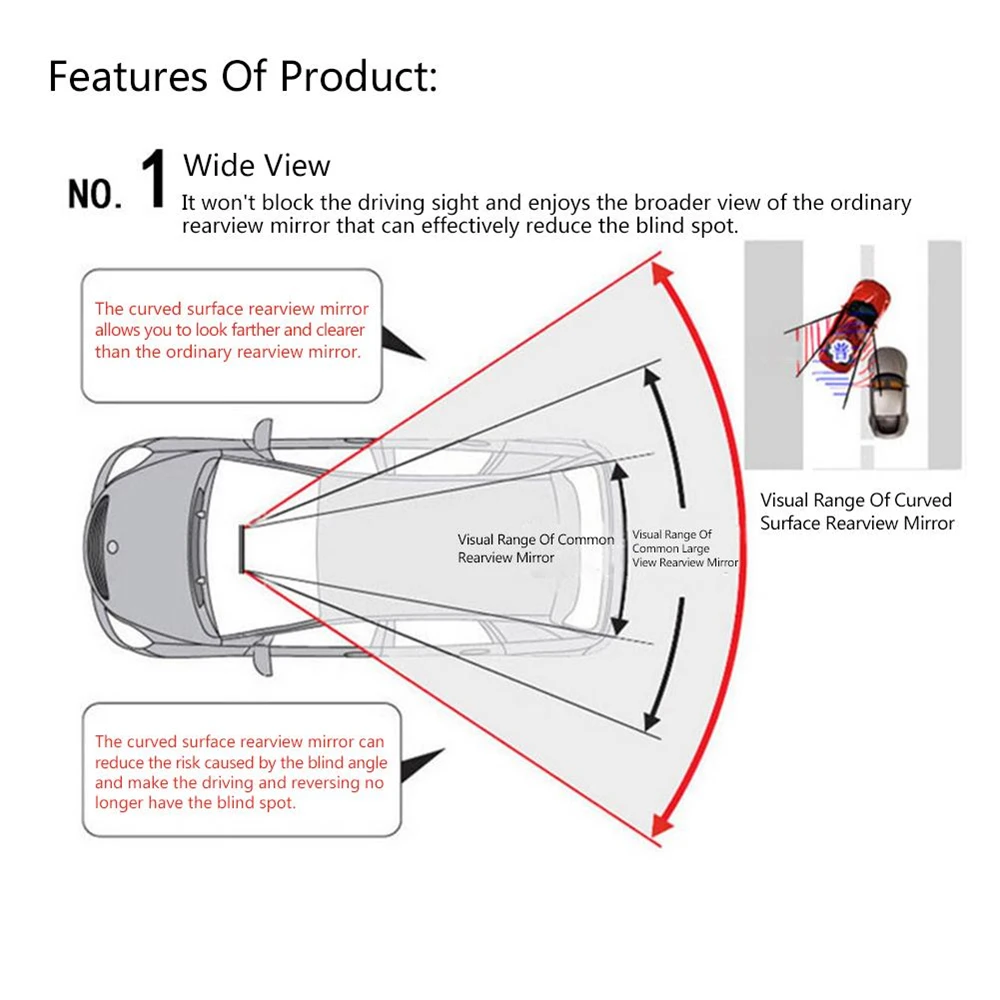 Features Of Product:

NO. 1 Wide View
It won't block the driving sight and enjoys the broader view of the ordinary rearview mirror that can effectively reduce the blind spot.

The curved surface rearview mirror allows you to look farther and clearer than the ordinary rearview mirror.

Visual Range Of Common Rearview Mirror

Visual Range Of Common Large View Rearview Mirror

Visual Range Of Curved Surface Rearview Mirror

The curved surface rearview mirror can reduce the risk caused by the blind angle and make the driving and reversing no longer have the blind spot.