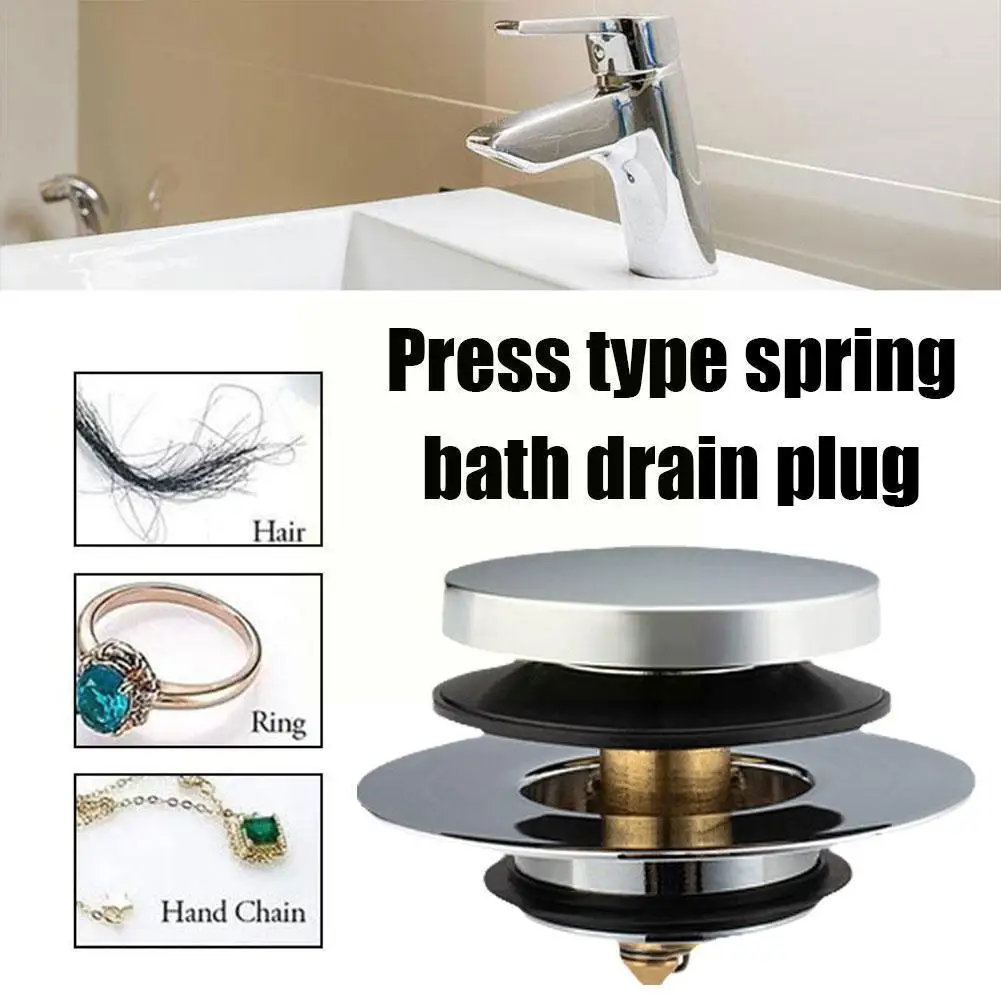 Press type spring bath drain plug

Hair

Ring

Hand Chain