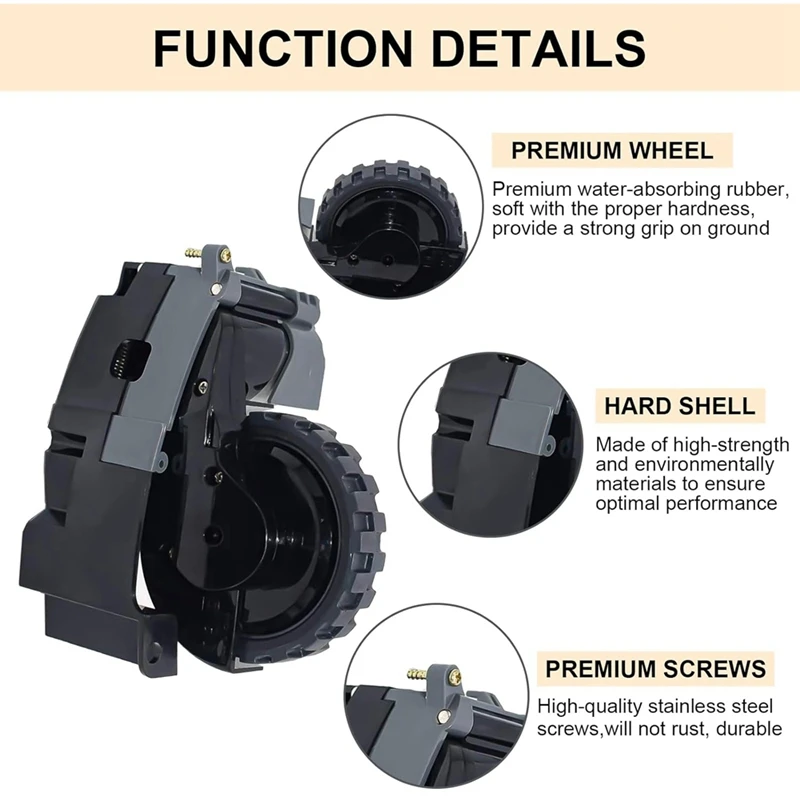 FUNCTION DETAILS

PREMIUM WHEEL

Premium water-absorbing rubber, soft with the proper hardness, provide a strong grip on ground

HARD SHELL

Made of high-strength and environmentally materials to ensure optimal performance

PREMIUM SCREWS

High-quality stainless steel screws,will not rust, durable