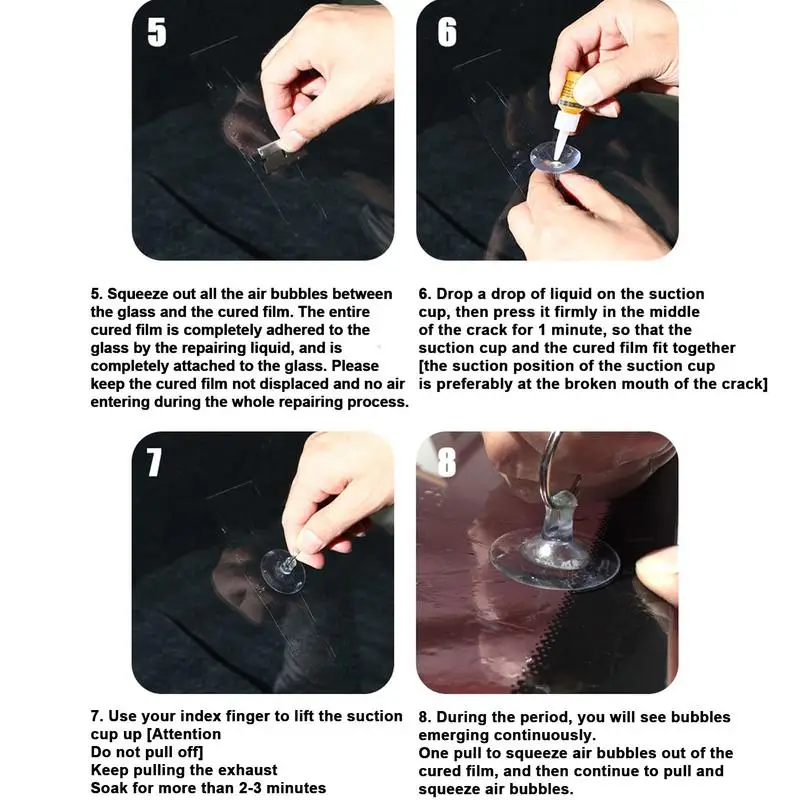 5

6

5. Squeeze out all the air bubbles between the glass and the cured film. The entire cured film is completely adhered to the glass by the repairing liquid, and is completely attached to the glass. Please keep the cured film not displaced and no air entering during the whole repairing process.

6. Drop a drop of liquid on the suction cup, then press it firmly in the middle of the crack for 1 minute, so that the suction cup and the cured film fit together [the suction position of the suction cup is preferably at the broken mouth of the crack]

7

8

7. Use your index finger to lift the suction cup up [Attention
Do not pull off]
Keep pulling the exhaust
Soak for more than 2-3 minutes

8. During the period, you will see bubbles emerging continuously.
One pull to squeeze air bubbles out of the cured film, and then continue to pull and squeeze air bubbles.