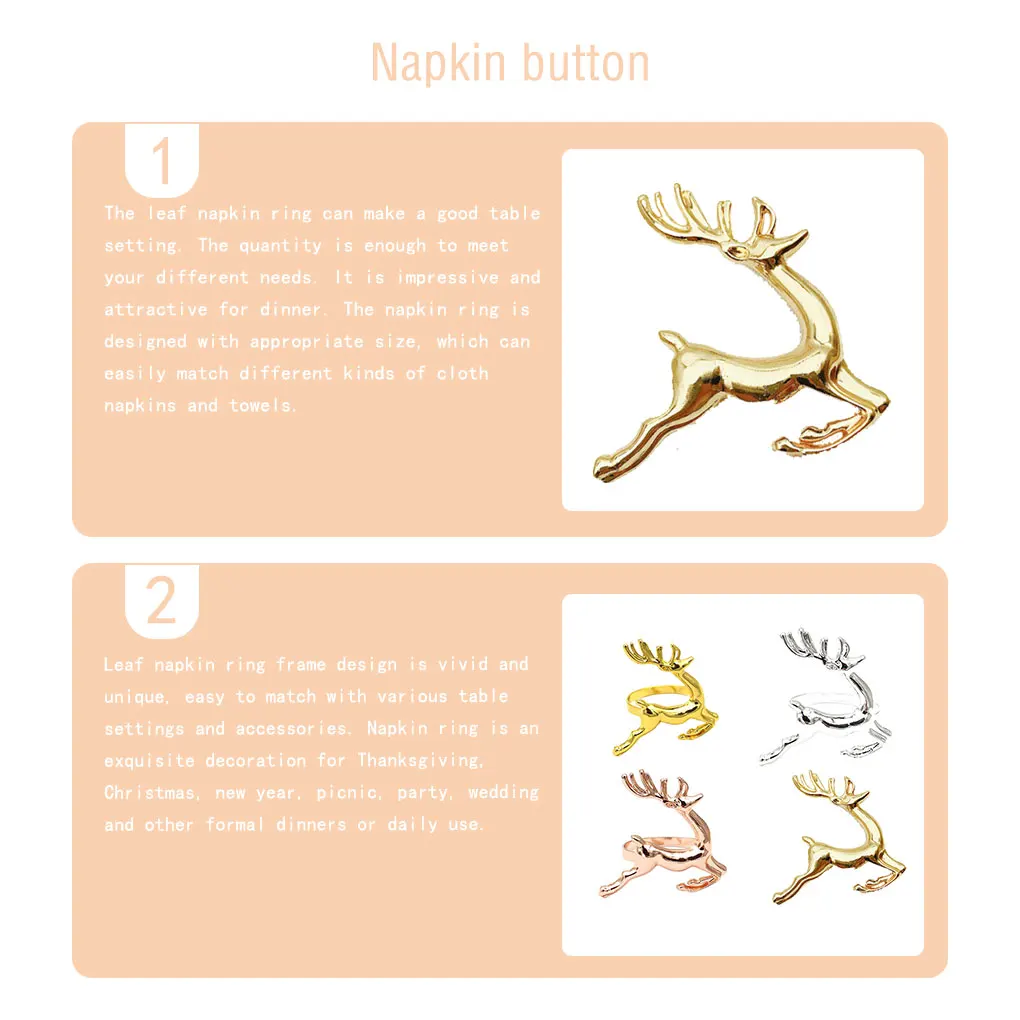 Napkin button

1

The leaf napkin ring can make a good table setting. The quantity is enough to meet your different needs. It is impressive and attractive for dinner. The napkin ring is designed with appropriate size, which can easily match different kinds of cloth napkins and towels.

2

Leaf napkin ring frame design is vivid and unique, easy to match with various table settings and accessories. Napkin ring is an exquisite decoration for Thanksgiving, Christmas, new year, picnic, party, wedding and other formal dinners or daily use.