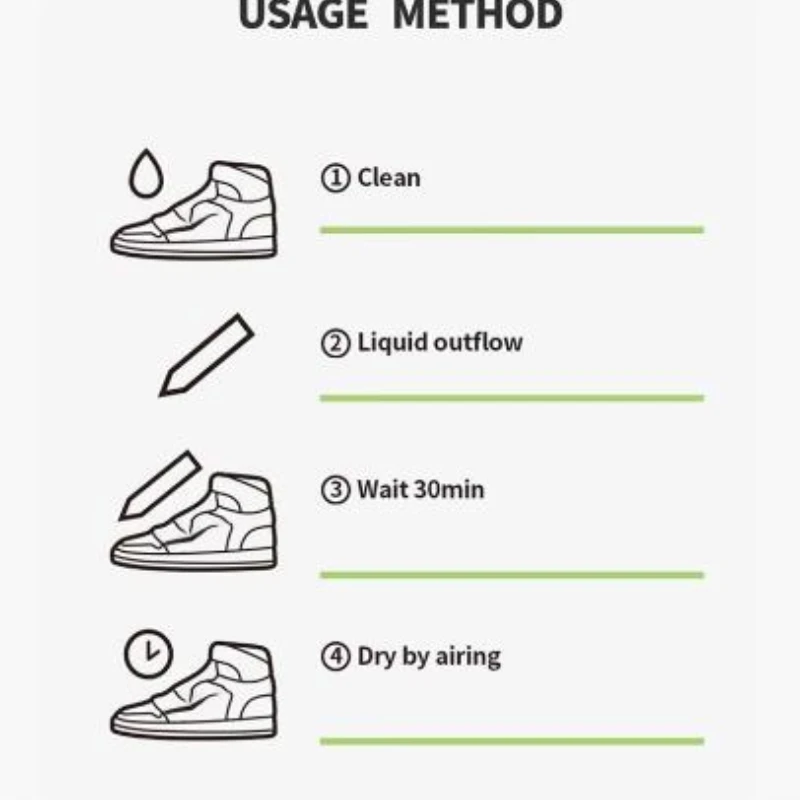 USAGE METHOD

① Clean

② Liquid outflow

③ Wait 30min

④ Dry by airing