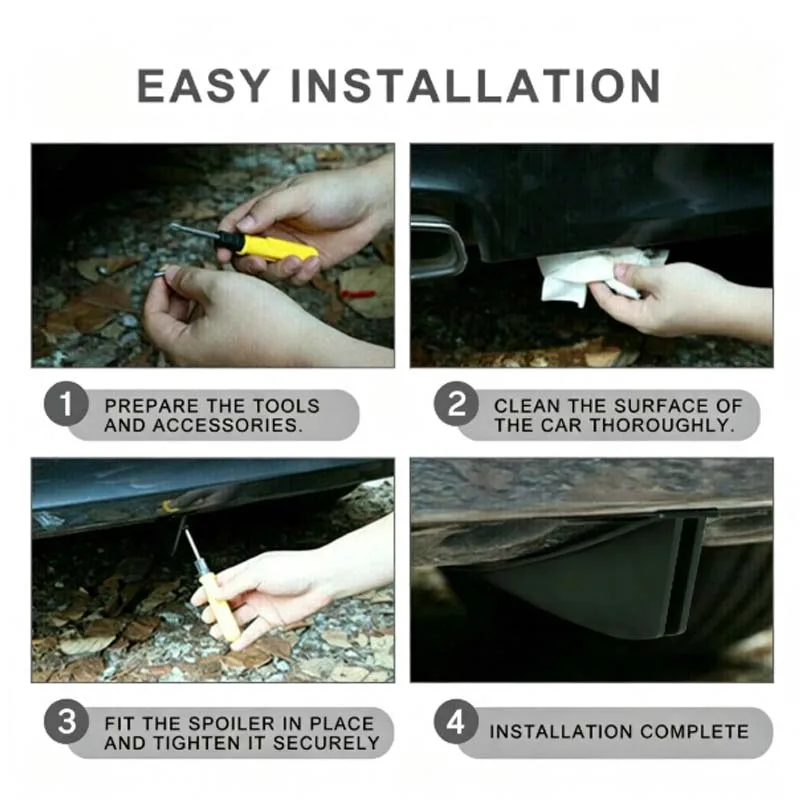 EASY INSTALLATION

1 PREPARE THE TOOLS AND ACCESSORIES.

2 CLEAN THE SURFACE OF THE CAR THOROUGHLY.

3 FIT THE SPOILER IN PLACE AND TIGHTEN IT SECURELY

4 INSTALLATION COMPLETE