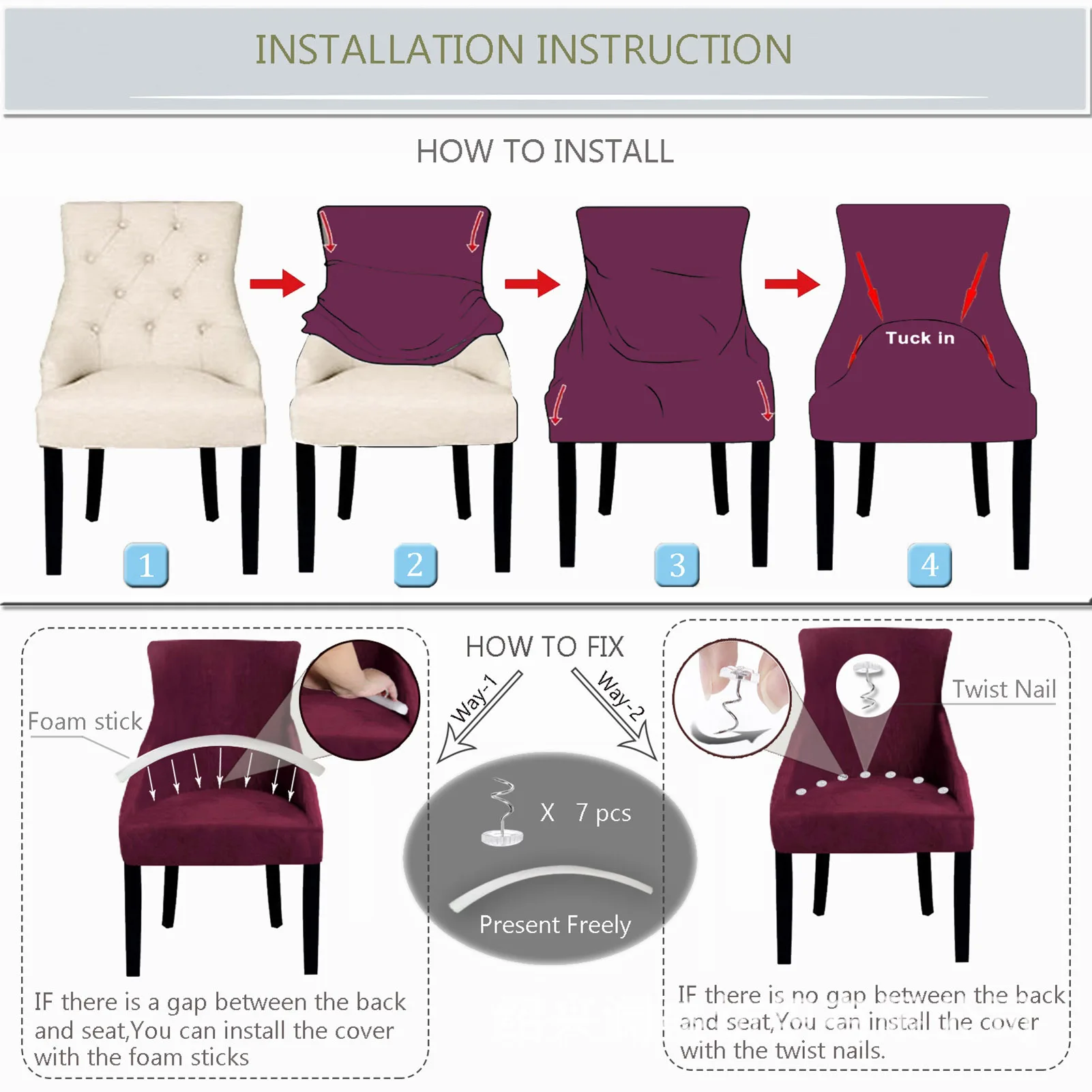 INSTALLATION INSTRUCTION

HOW TO INSTALL

Tuck in

1

2

3

4

HOW TO FIX

Way-1

Way-2

Foam stick

X 7 pcs

Present Freely

Twist Nail

IF there is a gap between the back and seat,You can install the cover with the foam sticks

IF there is no gap between the back and seat,You can install the cover with the twist nails.