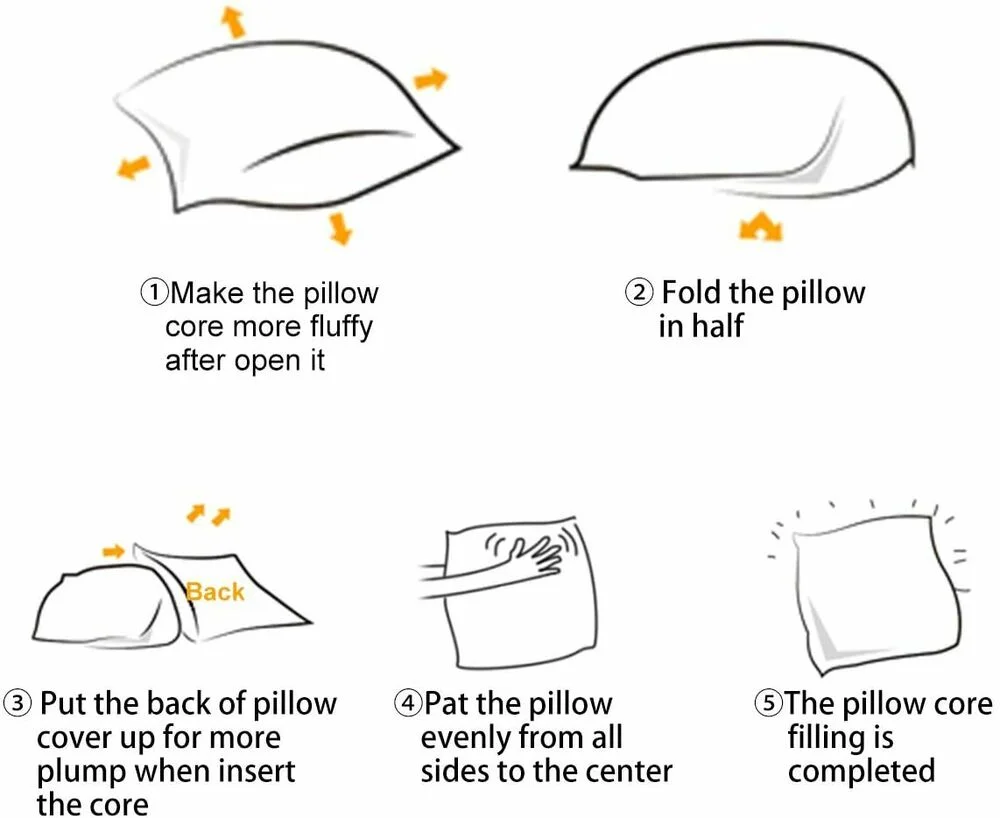 ①Make the pillow core more fluffy after open it

② Fold the pillow in half

Back

③ Put the back of pillow cover up for more plump when insert the core

④Pat the pillow evenly from all sides to the center

⑤The pillow core filling is completed