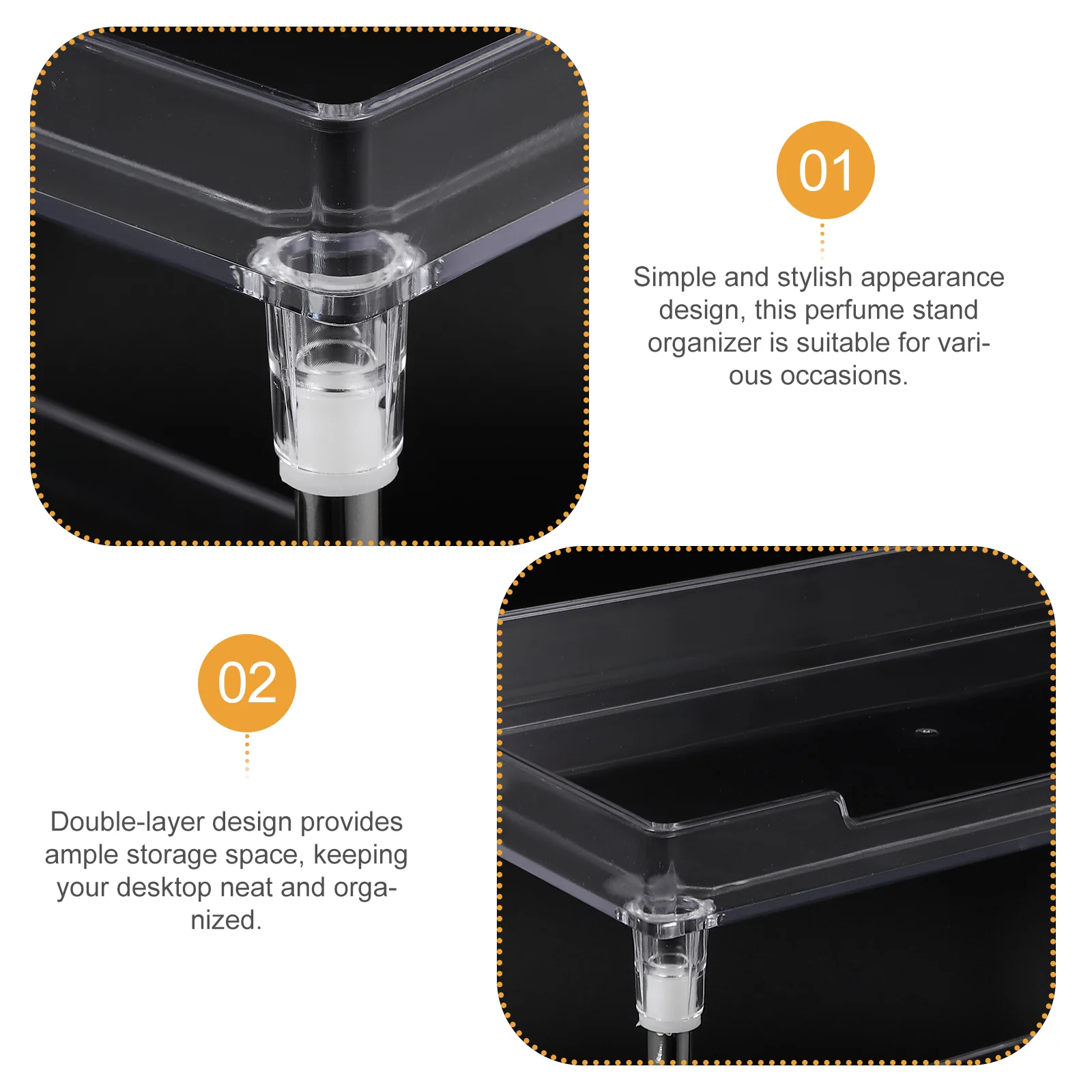 01

Simple and stylish appearance design, this perfume stand organizer is suitable for various occasions.

02

Double-layer design provides ample storage space, keeping your desktop neat and organized.