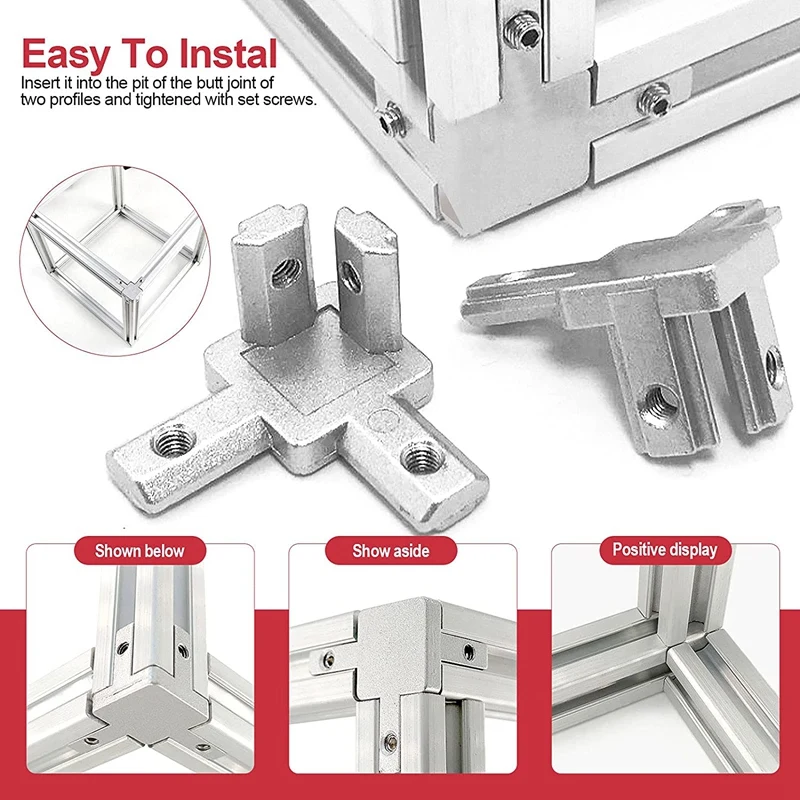 Easy To Instal
Insert it into the pit of the butt joint of two profiles and tightened with set screws.

Shown below

Show aside

Positive display