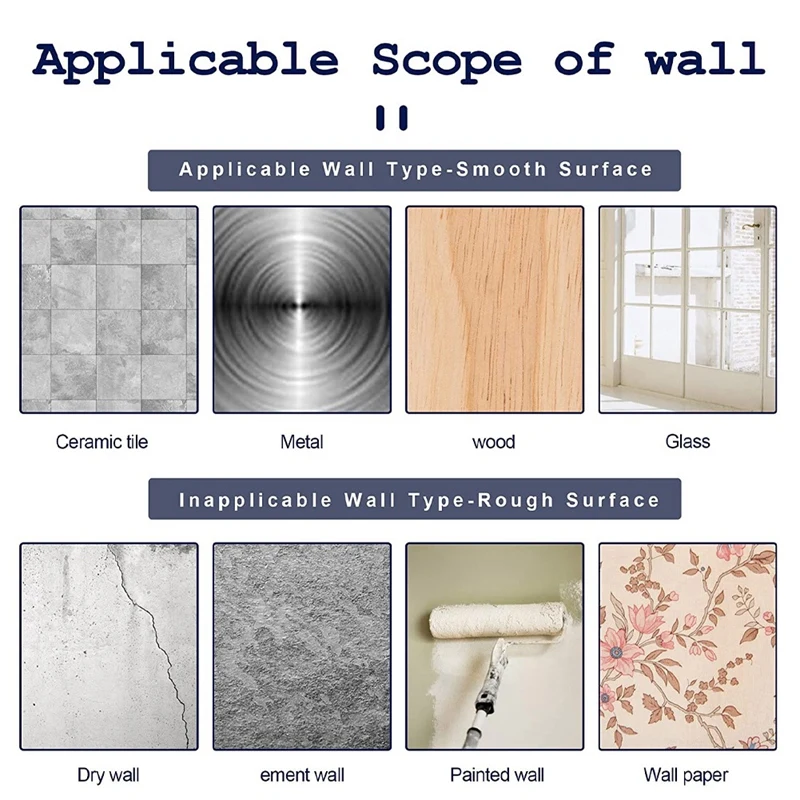 Applicable Scope of wall

Applicable Wall Type-Smooth Surface

Ceramic tile

Metal

wood

Glass

Inapplicable Wall Type-Rough Surface

Dry wall

ement wall

Painted wall

Wall paper