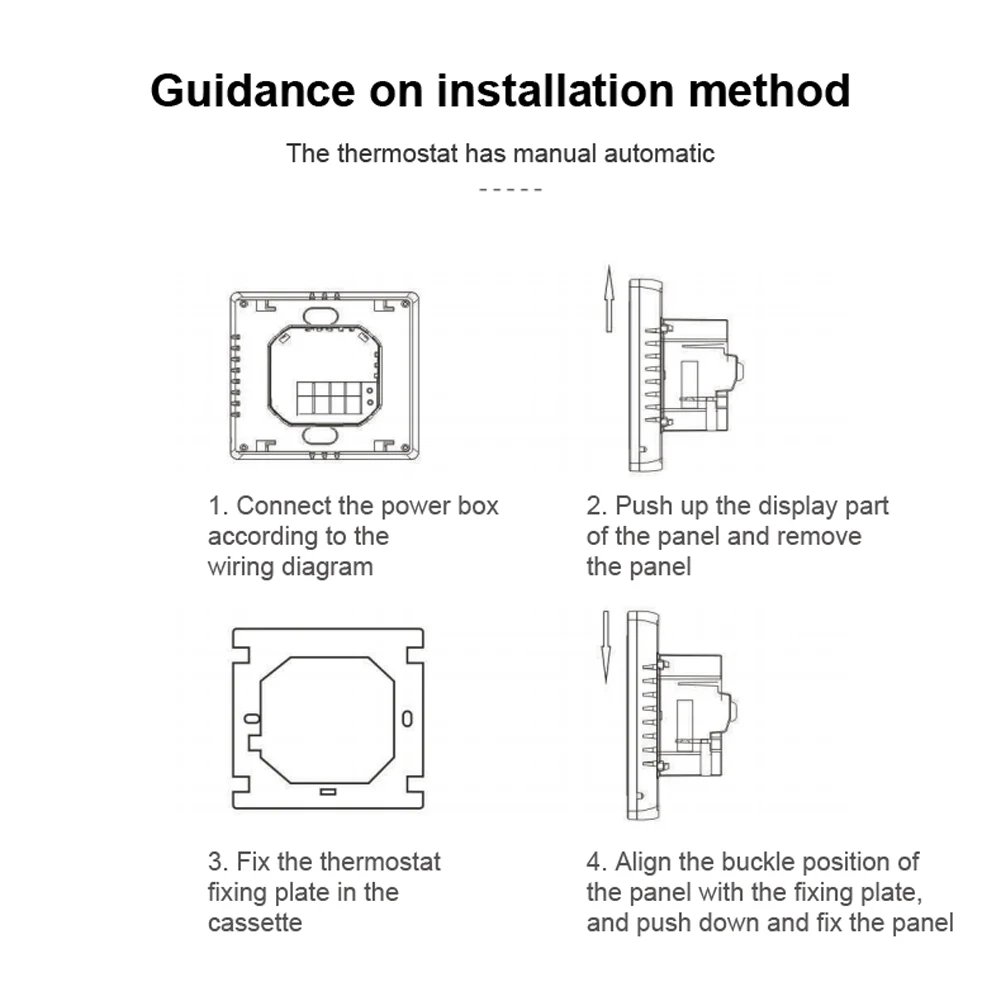 Guidance on installation method

The thermostat has manual automatic

-----

1. Connect the power box according to the wiring diagram

2. Push up the display part of the panel and remove the panel

3. Fix the thermostat fixing plate in the cassette

4. Align the buckle position of the panel with the fixing plate, and push down and fix the panel