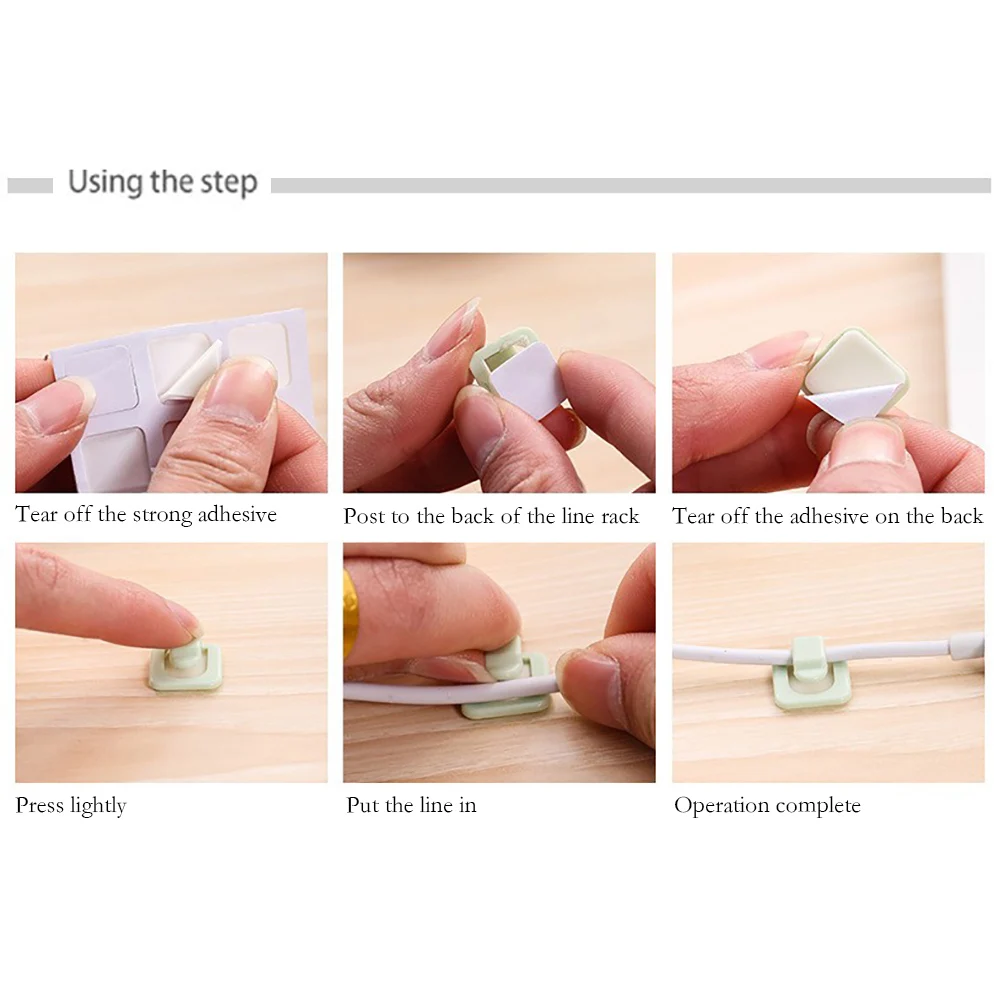 Using the step

Tear off the strong adhesive

Post to the back of the line rack

Tear off the adhesive on the back

Press lightly

Put the line in

Operation complete