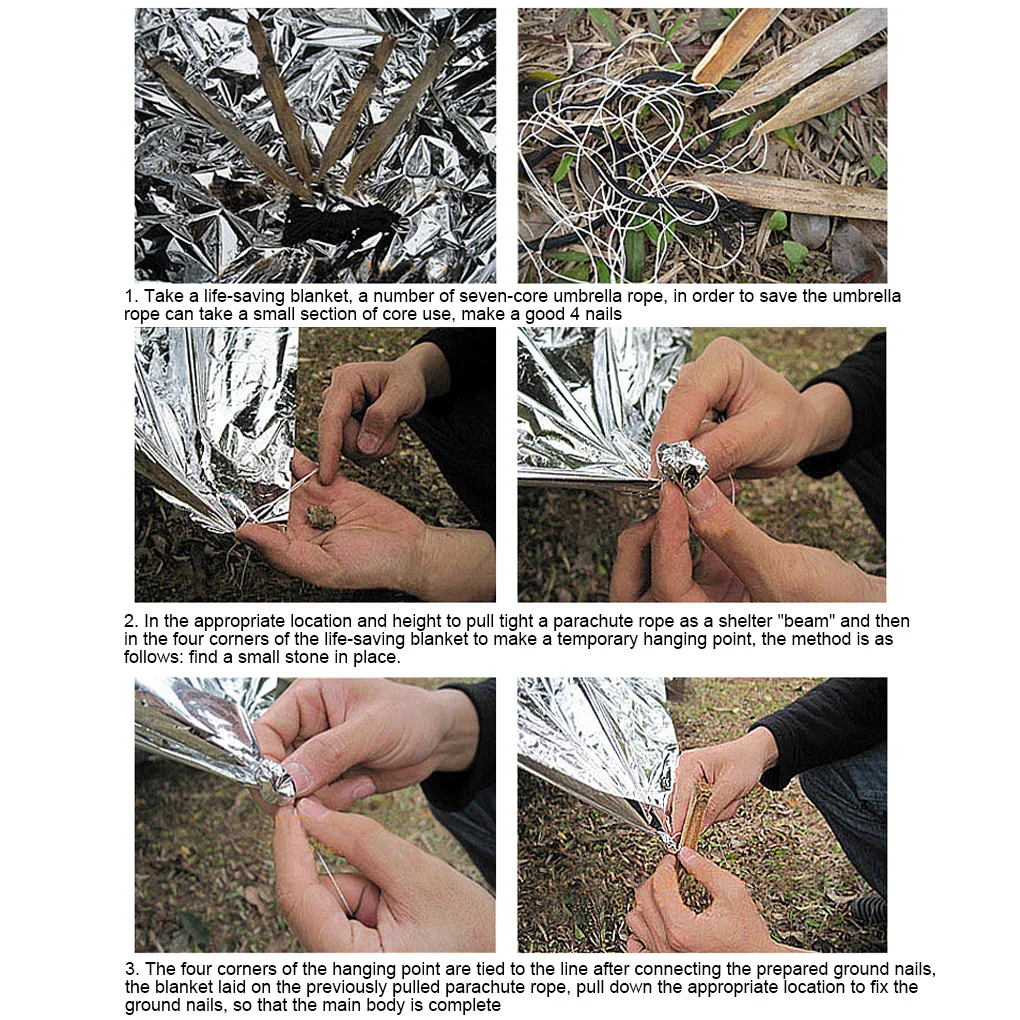 1. Take a life-saving blanket, a number of seven-core umbrella rope, in order to save the umbrella rope can take a small section of core use, make a good 4 nails

2. In the appropriate location and height to pull tight a parachute rope as a shelter "beam" and then in the four corners of the life-saving blanket to make a temporary hanging point, the method is as follows: find a small stone in place.

3. The four corners of the hanging point are tied to the line after connecting the prepared ground nails, the blanket laid on the previously pulled parachute rope, pull down the appropriate location to fix the ground nails, so that the main body is complete