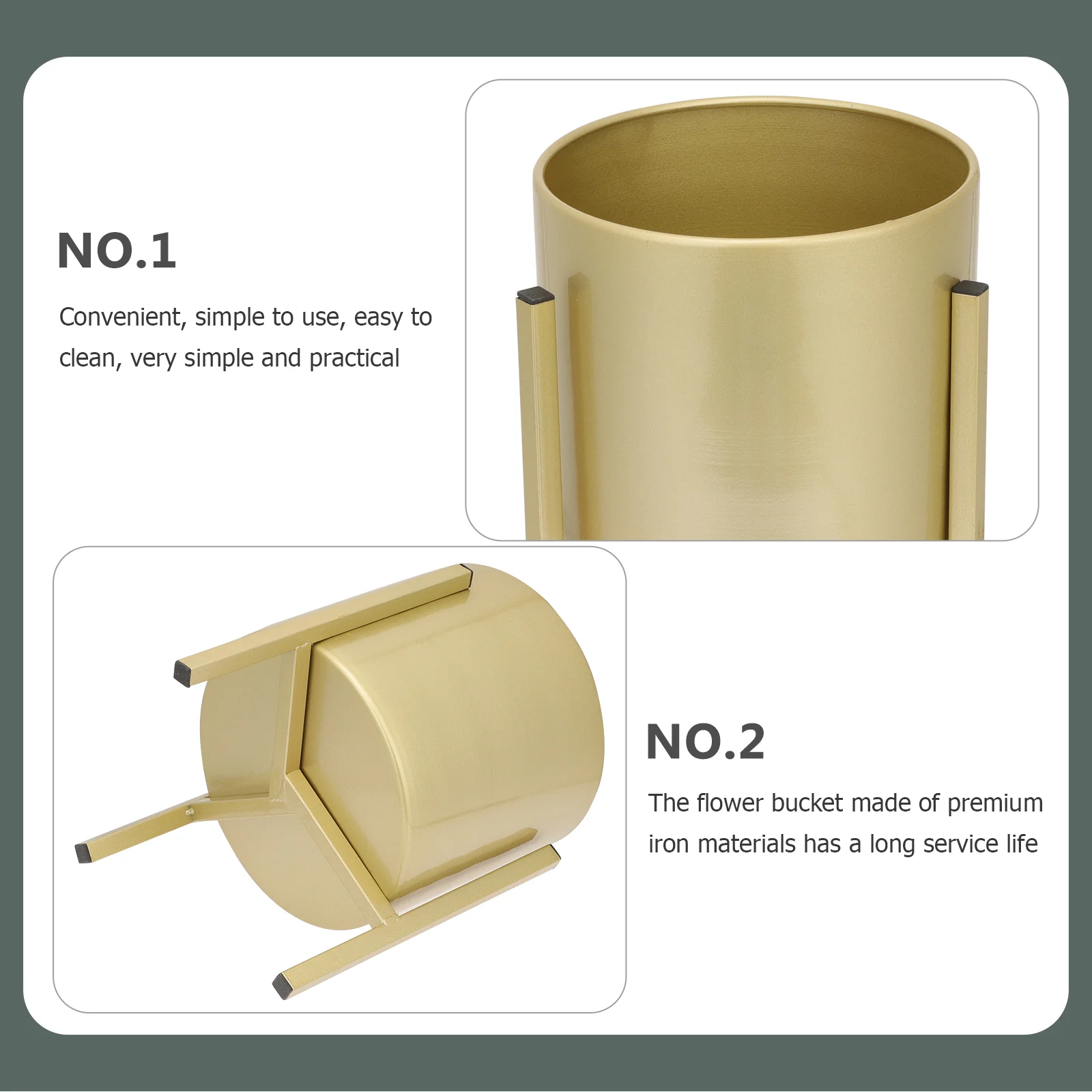 NO.1

Convenient, simple to use, easy to clean, very simple and practical

NO.2

The flower bucket made of premium iron materials has a long service life