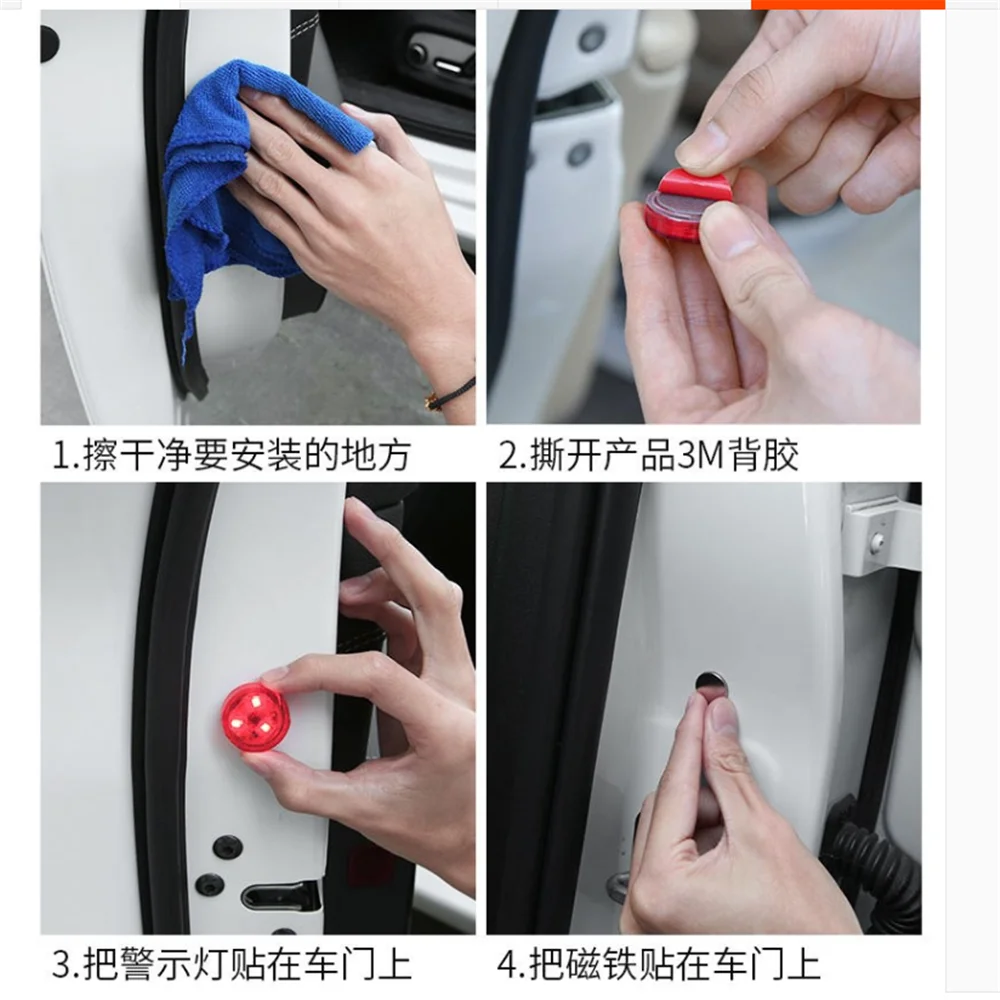 1.擦干净要安装的地方

2.撕开产品3M背胶

3.把警示灯贴在车门上

4.把磁铁贴在车门上