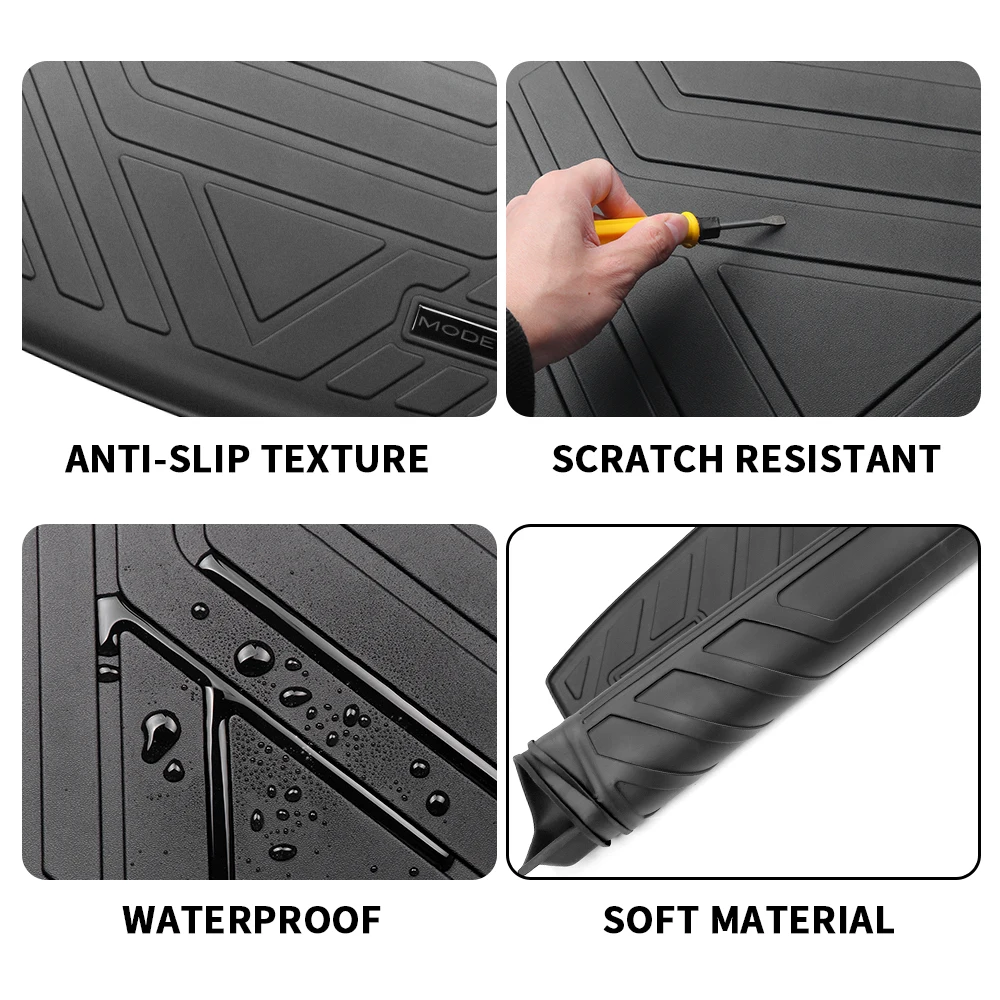 MODE

ANTI-SLIP TEXTURE

SCRATCH RESISTANT

WATERPROOF

SOFT MATERIAL