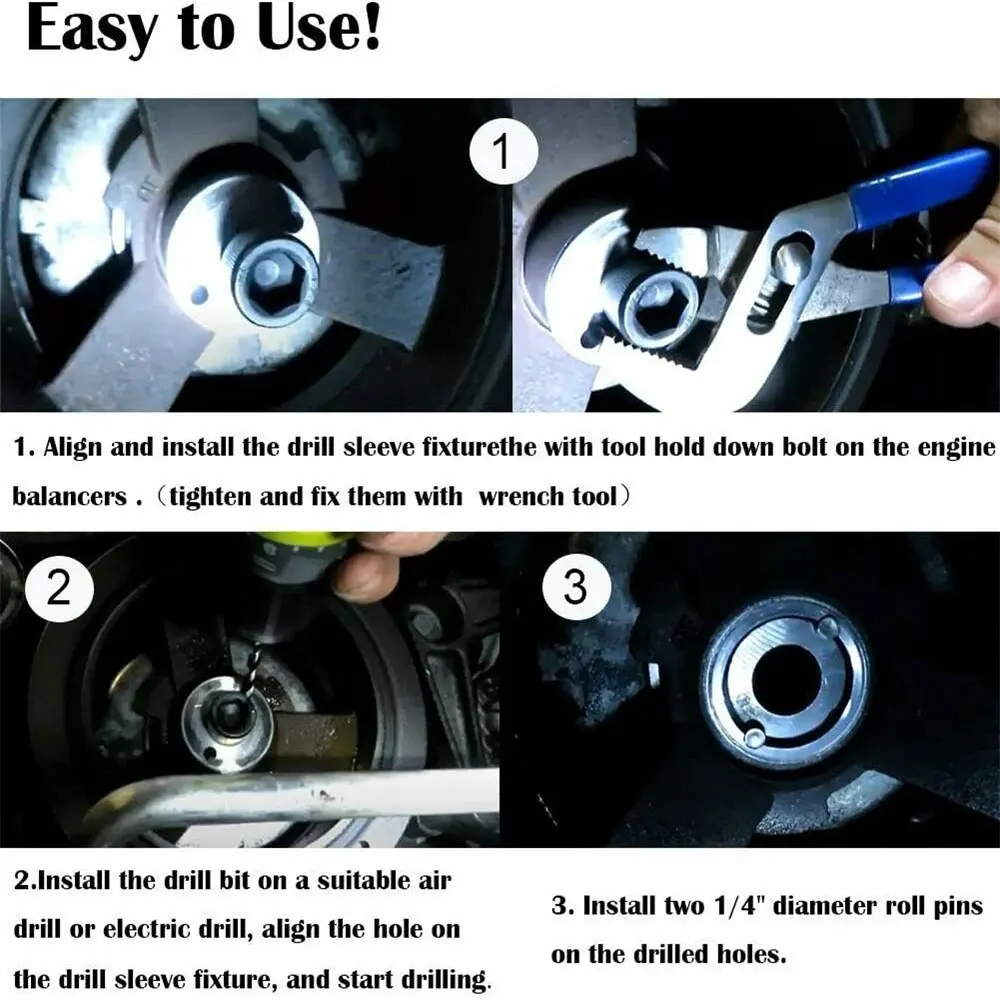 Easy to Use!

1

1. Align and install the drill sleeve fixturethe with tool hold down bolt on the engine balancers .（tighten and fix them with  wrench tool）

2

3

2.Install the drill bit on a suitable air drill or electric drill, align the hole on the drill sleeve fixture, and start drilling.

3. Install two 1/4" diameter roll pins on the drilled holes.