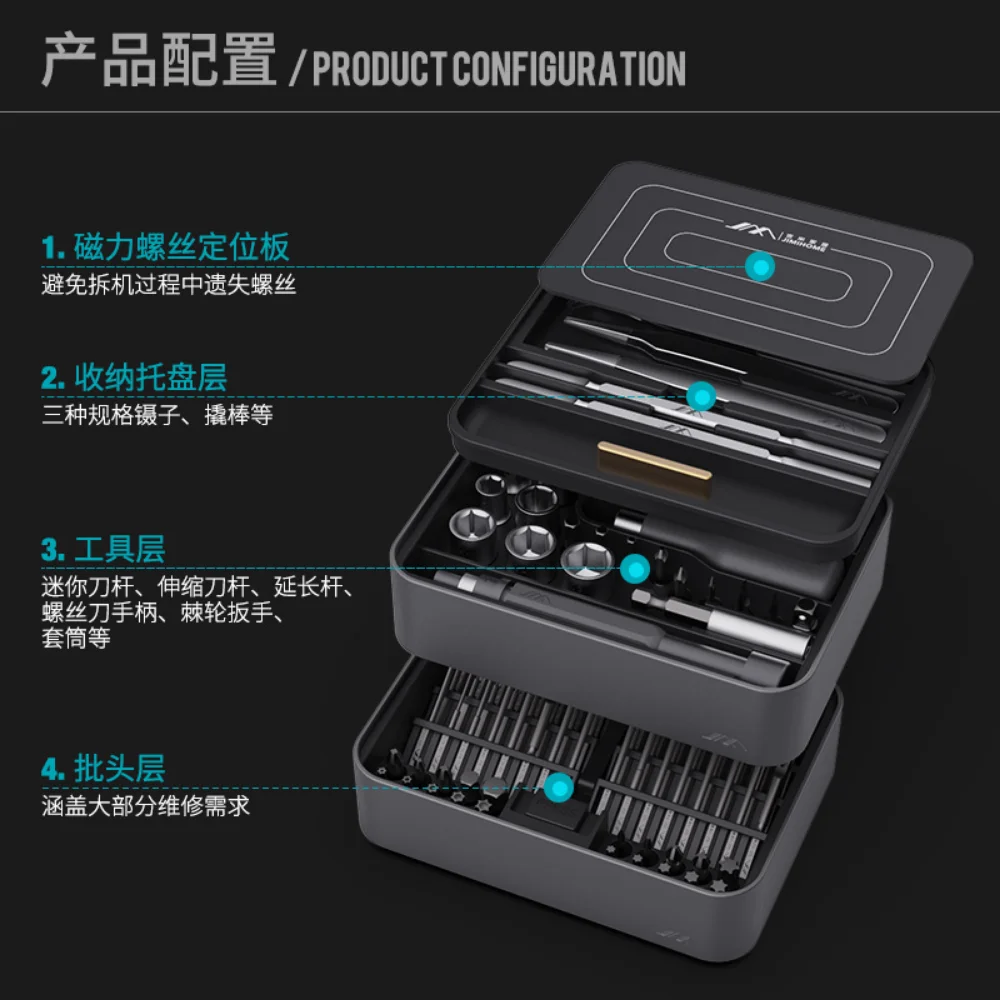 产品配置 / PRODUCT CONFIGURATION

1. 磁力螺丝定位板
避免拆机过程中遗失螺丝

2. 收纳托盘层
三种规格镊子、撬棒等

3. 工具层
迷你刀杆、伸缩刀杆、延长杆、螺丝刀手柄、棘轮扳手、套筒等

4. 批头层
涵盖大部分维修需求

JIMIHOME