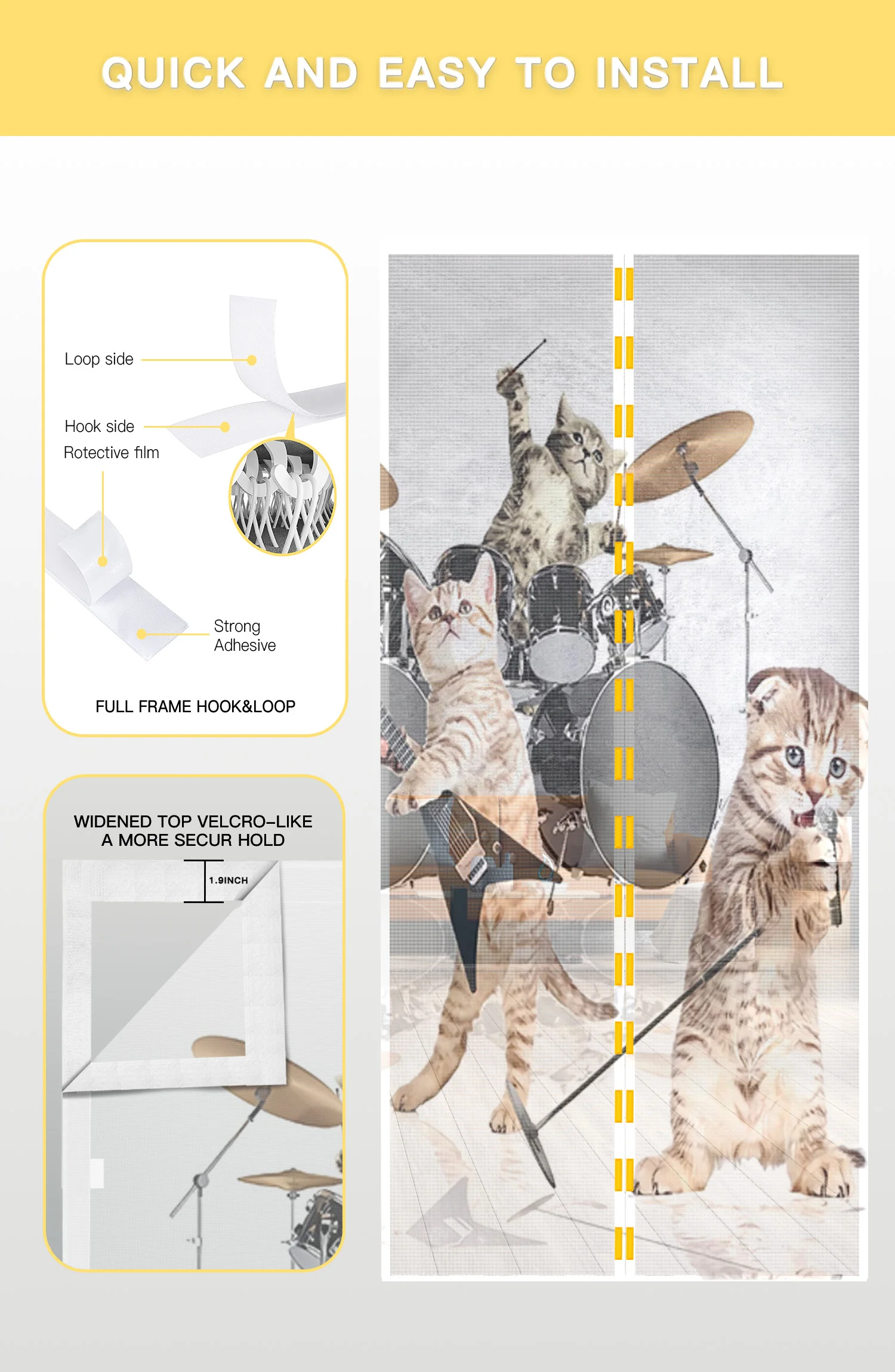 QUICK AND EASY TO INSTALL

Loop side

Hook side

Rotective film

Strong Adhesive

FULL FRAME HOOK&LOOP

WIDENED TOP VELCRO-LIKE
A MORE SECUR HOLD

1.9INCH