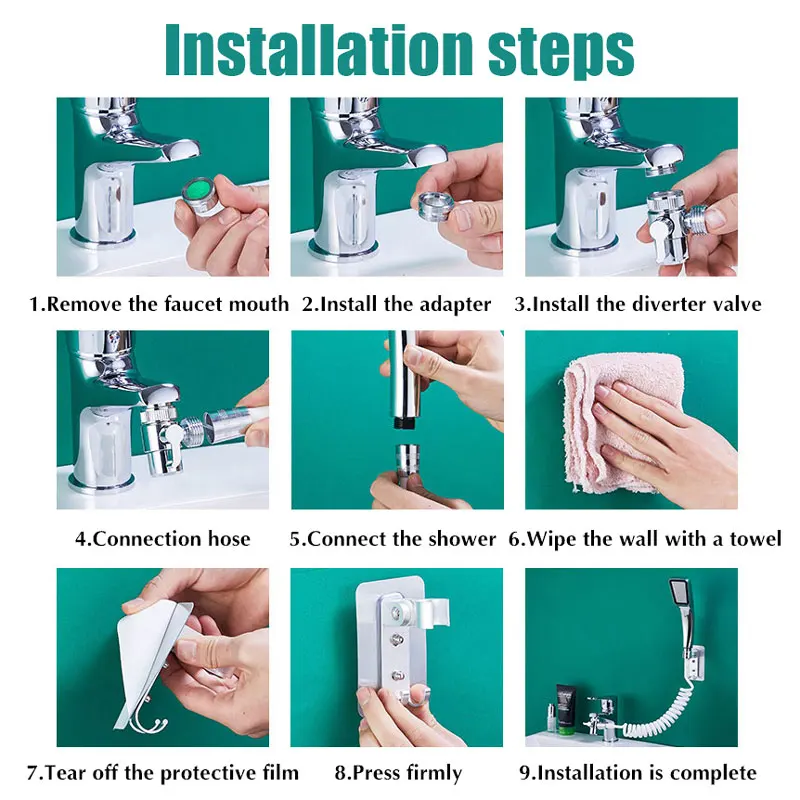 Installation steps

1.Remove the faucet mouth

2.Install the adapter

3.Install the diverter valve

4.Connection hose

5.Connect the shower

6.Wipe the wall with a towel

7.Tear off the protective film

8.Press firmly

9.Installation is complete