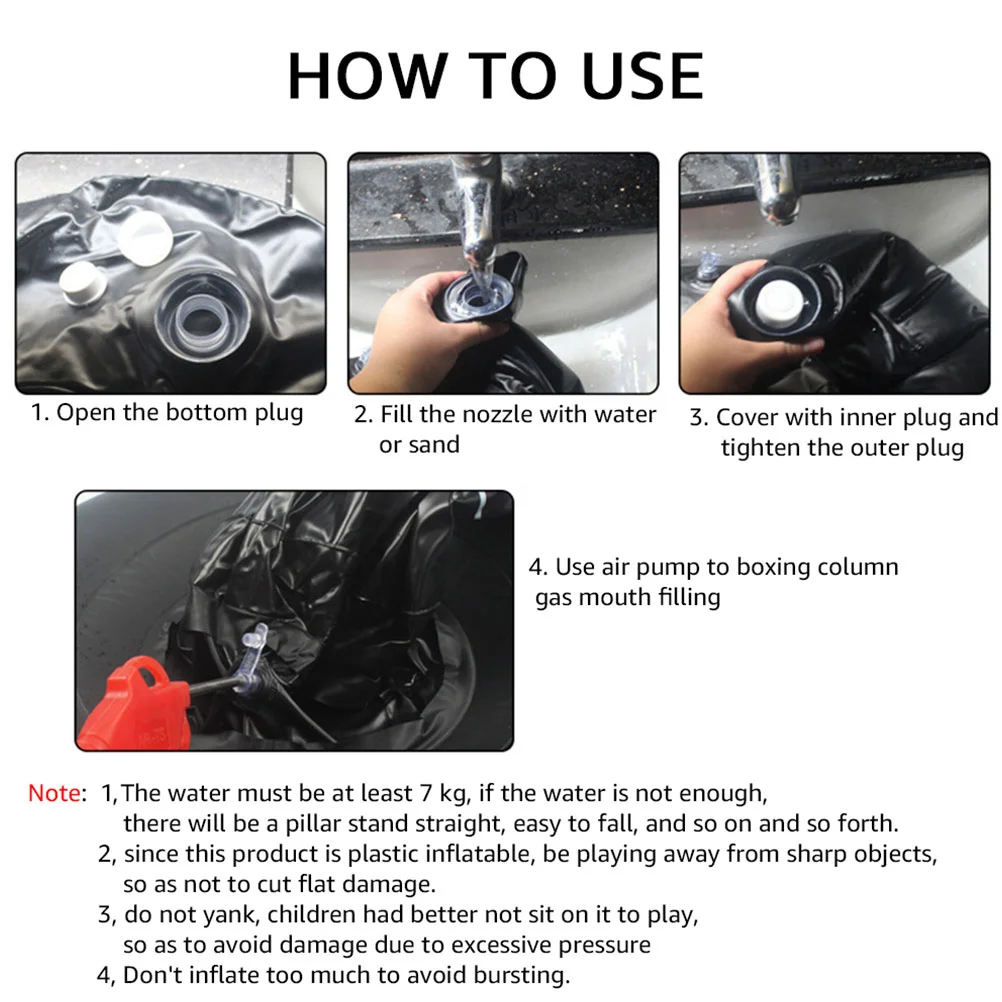 HOW TO USE

1. Open the bottom plug

2. Fill the nozzle with water or sand

3. Cover with inner plug and tighten the outer plug

4. Use air pump to boxing column gas mouth filling

Note: 1,The water must be at least 7 kg, if the water is not enough, there will be a pillar stand straight, easy to fall, and so on and so forth.
2, since this product is plastic inflatable, be playing away from sharp objects, so as not to cut flat damage.
3, do not yank, children had better not sit on it to play, so as to avoid damage due to excessive pressure
4, Don't inflate too much to avoid bursting.