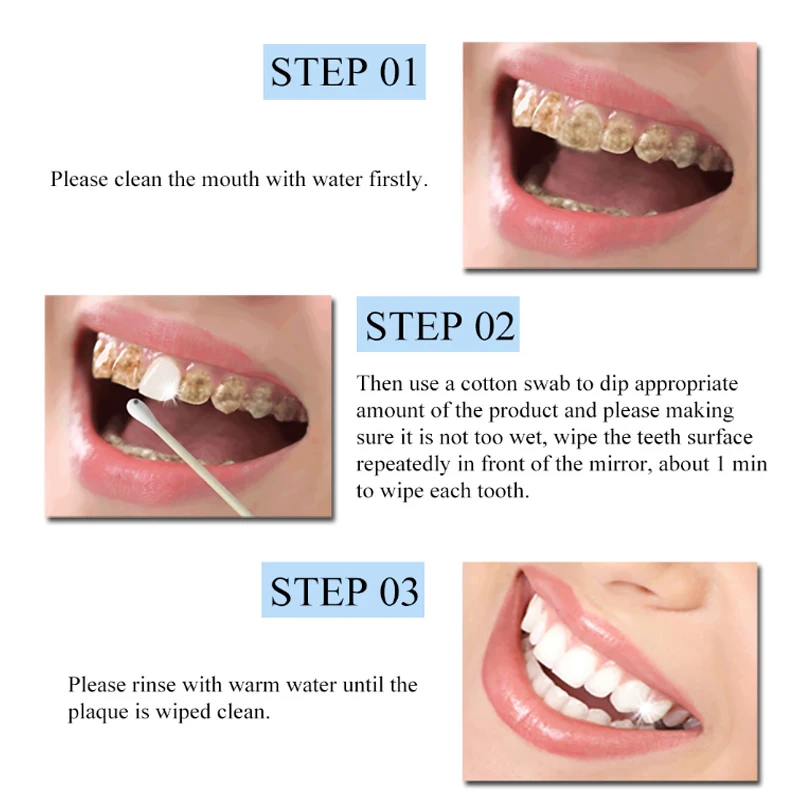 STEP 01

Please clean the mouth with water firstly.

STEP 02

Then use a cotton swab to dip appropriate amount of the product and please making sure it is not too wet, wipe the teeth surface repeatedly in front of the mirror, about 1 min to wipe each tooth.

STEP 03

Please rinse with warm water until the plaque is wiped clean.