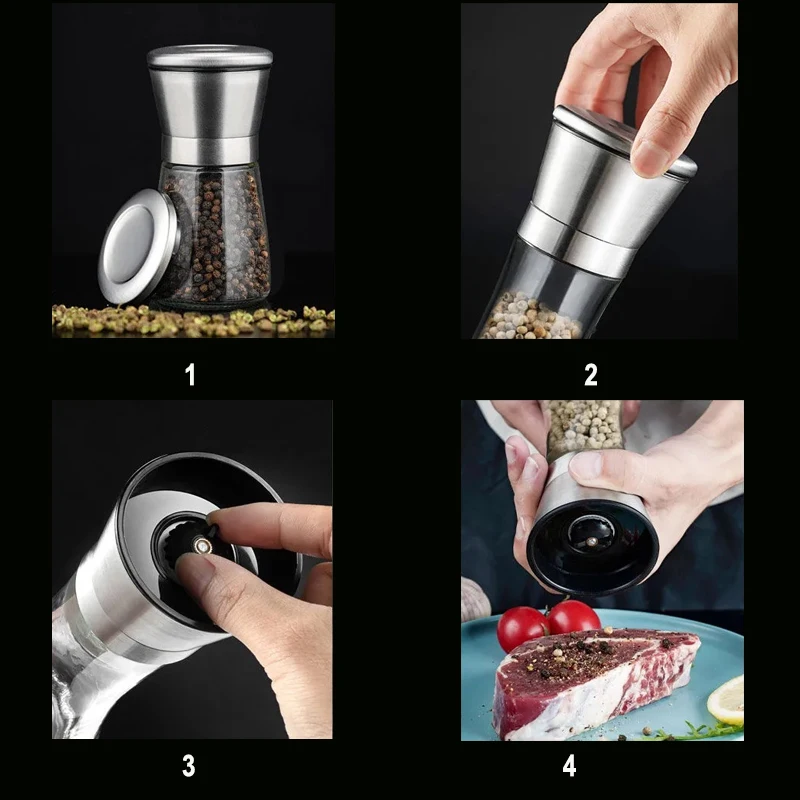 1

2

3

4