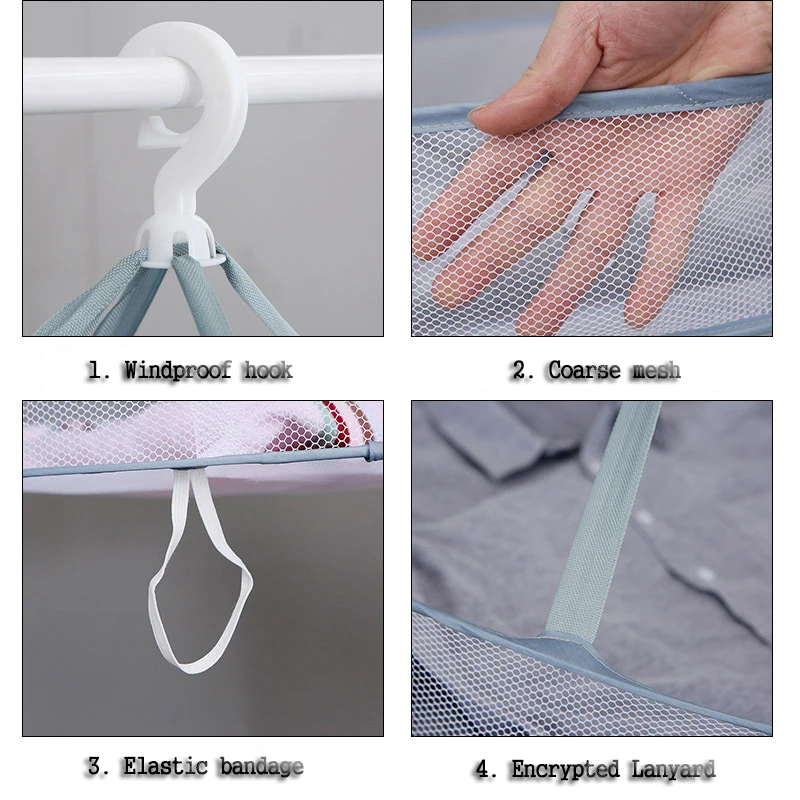 1. Windproof hook

2. Coarse mesh

3. Elastic bandage

4. Encrypted Lanyard