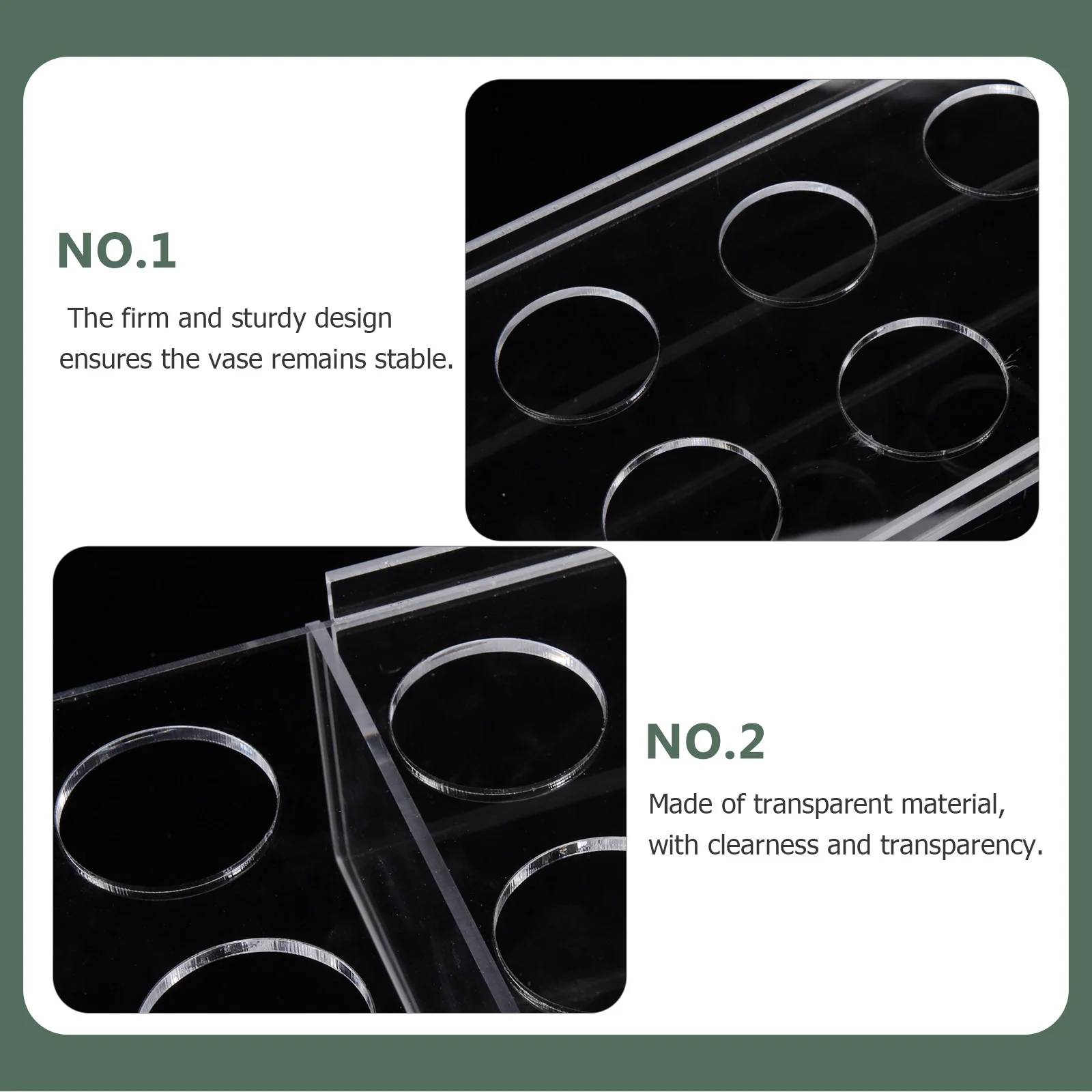 NO.1

The firm and sturdy design ensures the vase remains stable.

NO.2

Made of transparent material, with clearness and transparency.