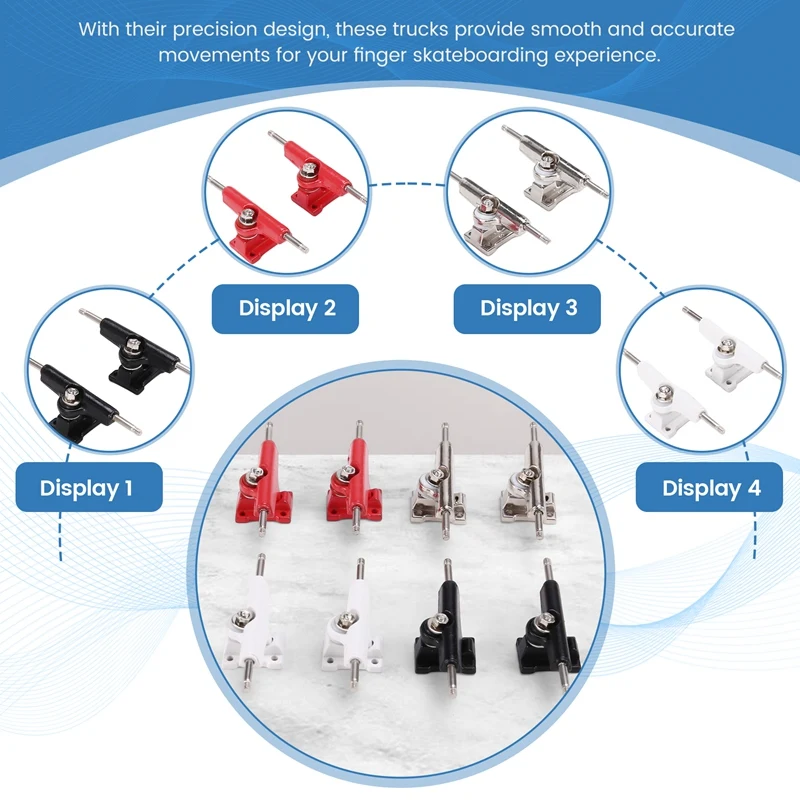 With their precision design, these trucks provide smooth and accurate movements for your finger skateboarding experience.

Display 2

Display 3

Display 1

Display 4