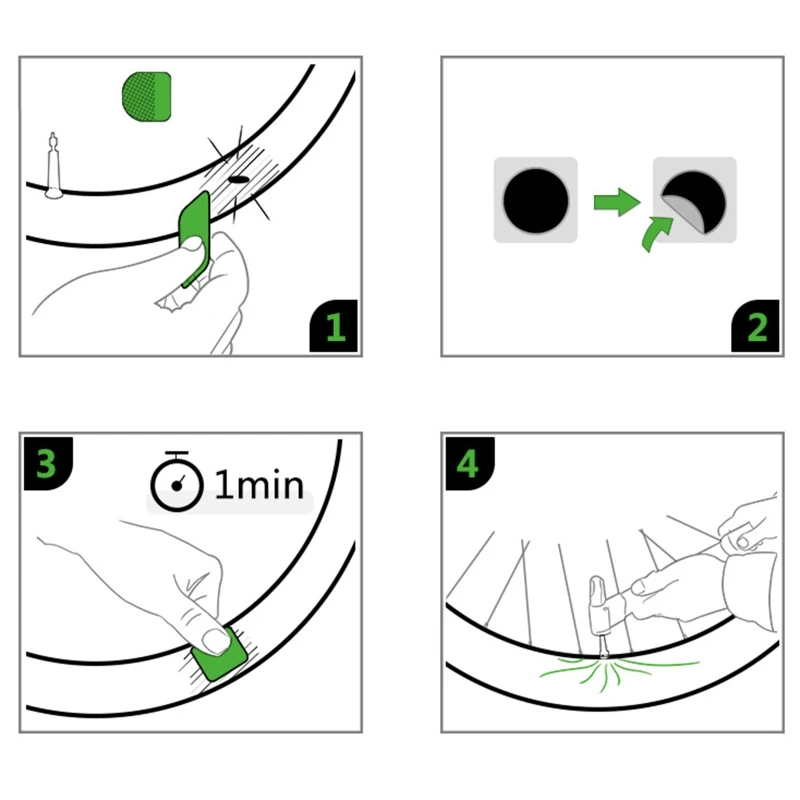 1

2

3

1min

4