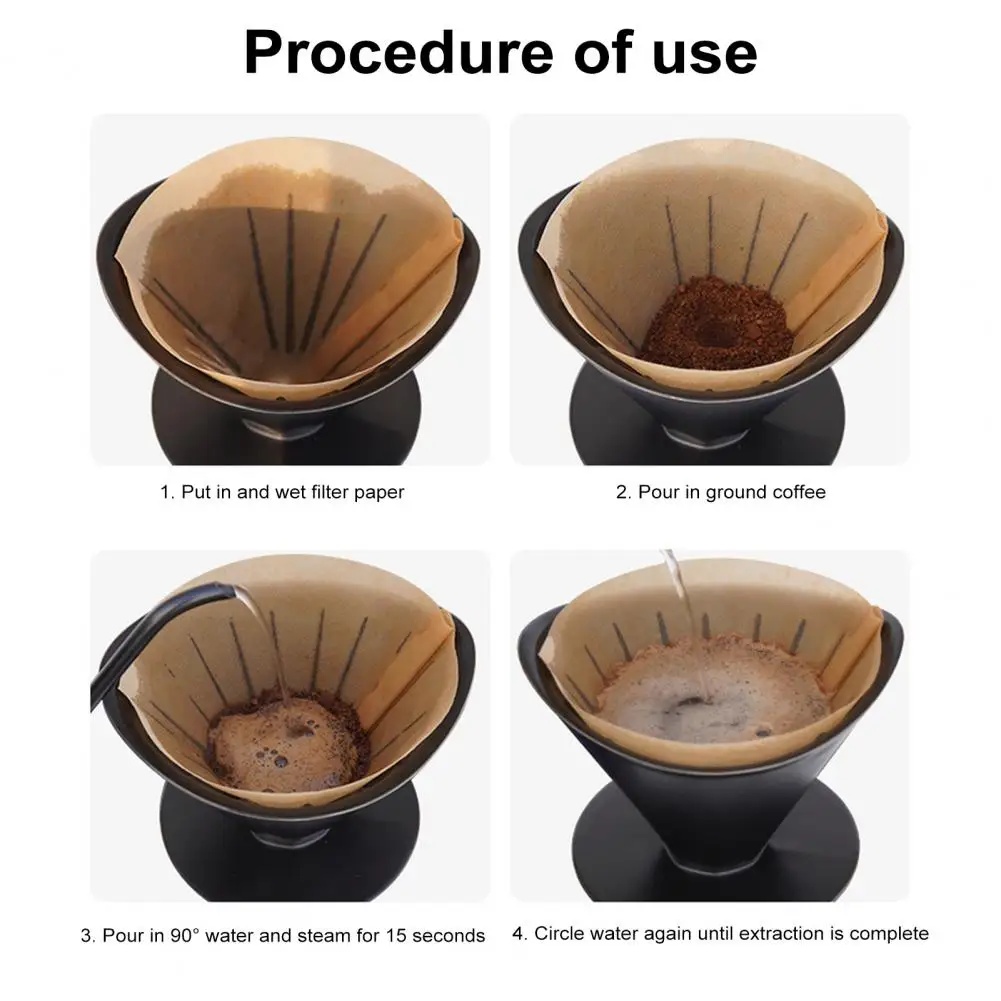 Procedure of use

1. Put in and wet filter paper

2. Pour in ground coffee

3. Pour in 90° water and steam for 15 seconds

4. Circle water again until extraction is complete