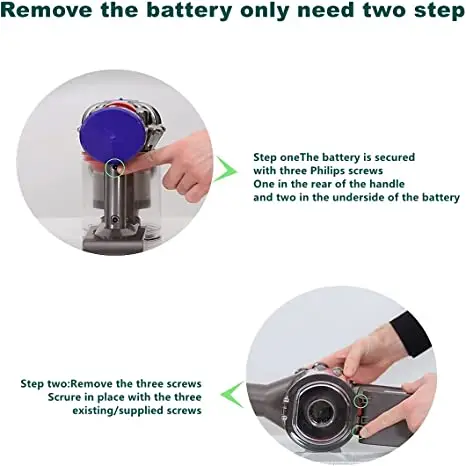 Remove the battery only need two step

Step oneThe battery is secured with three Philips screws
One in the rear of the handle
and two in the underside of the battery

Step two:Remove the three screws
Scrure in place with the three existing/supplied screws