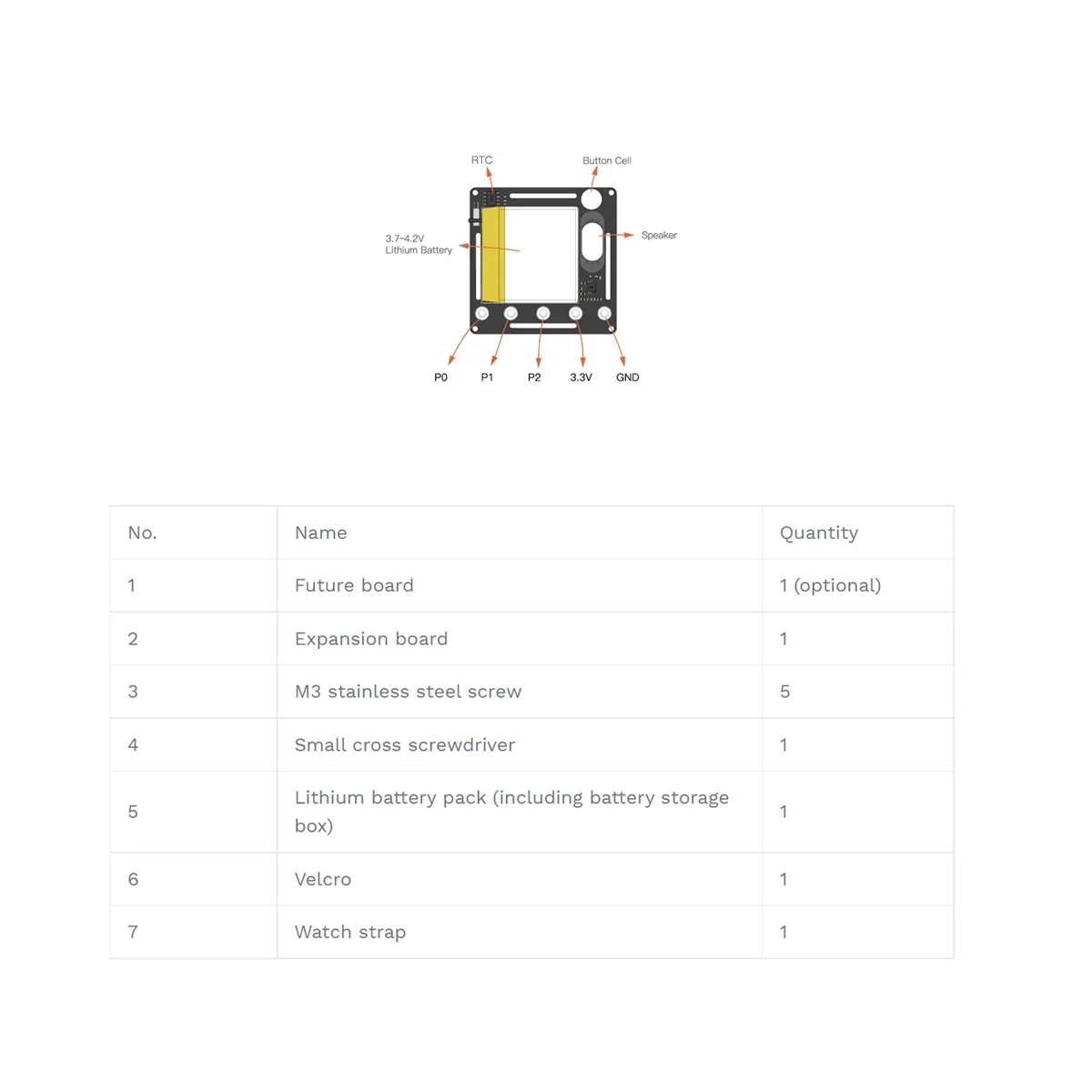 RTC
Button Cell
3.7~4.2V
Lithium Battery
Speaker
P0
P1
P2
3.3V
GND

| No. | Name | Quantity |
|---|---|---|
| 1 | Future board | 1 (optional) |
| 2 | Expansion board | 1 |
| 3 | M3 stainless steel screw | 5 |
| 4 | Small cross screwdriver | 1 |
| 5 | Lithium battery pack (including battery storage box) | 1 |
| 6 | Velcro | 1 |
| 7 | Watch strap | 1 |