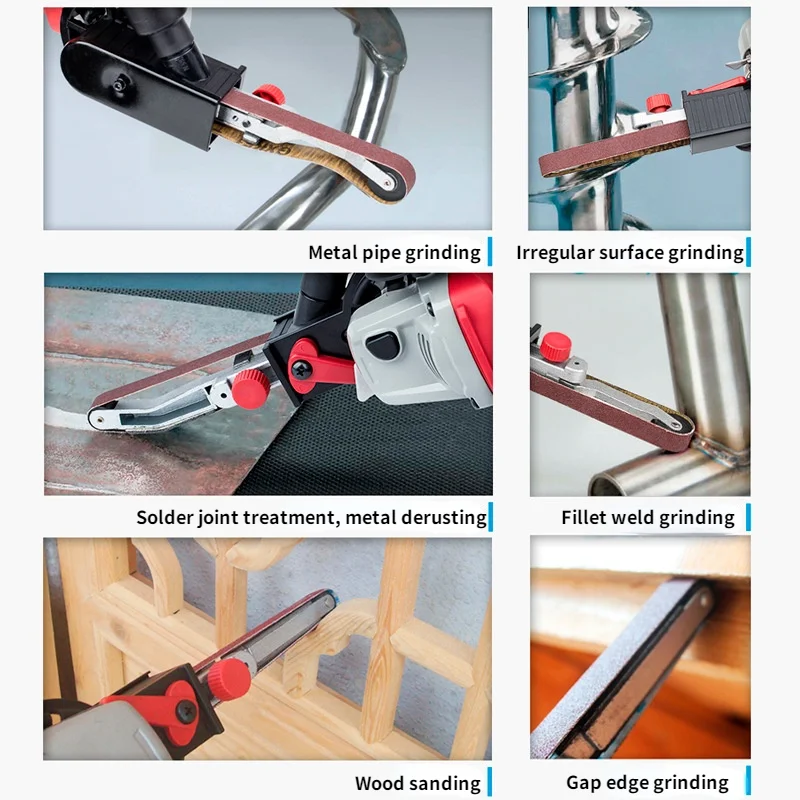 Metal pipe grinding

Irregular surface grinding

Solder joint treatment, metal derusting

Fillet weld grinding

Wood sanding

Gap edge grinding