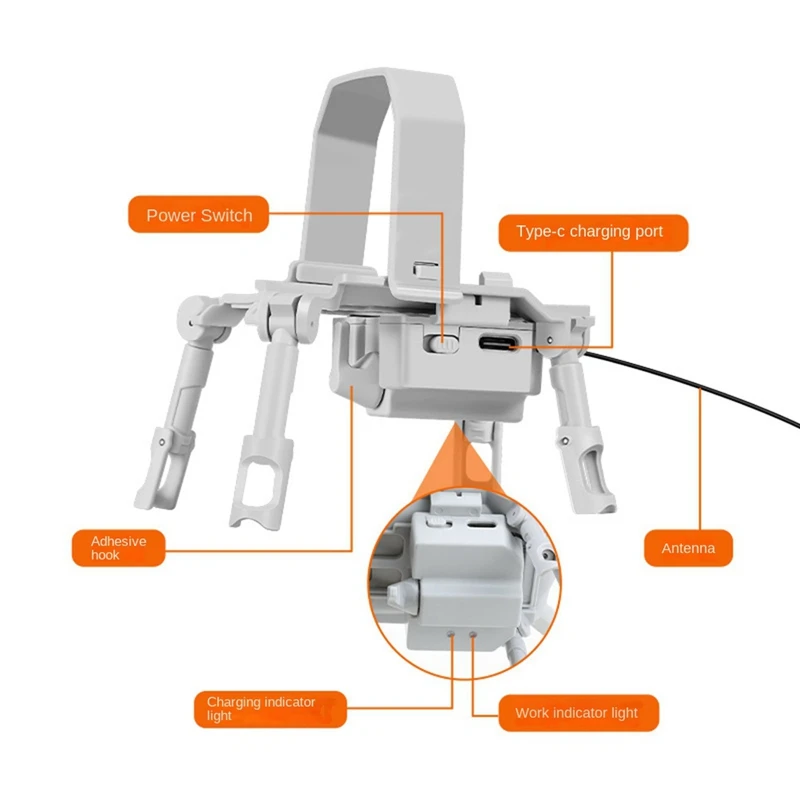 Power Switch

Type-c charging port

Adhesive hook

Antenna

Charging indicator light

Work indicator light