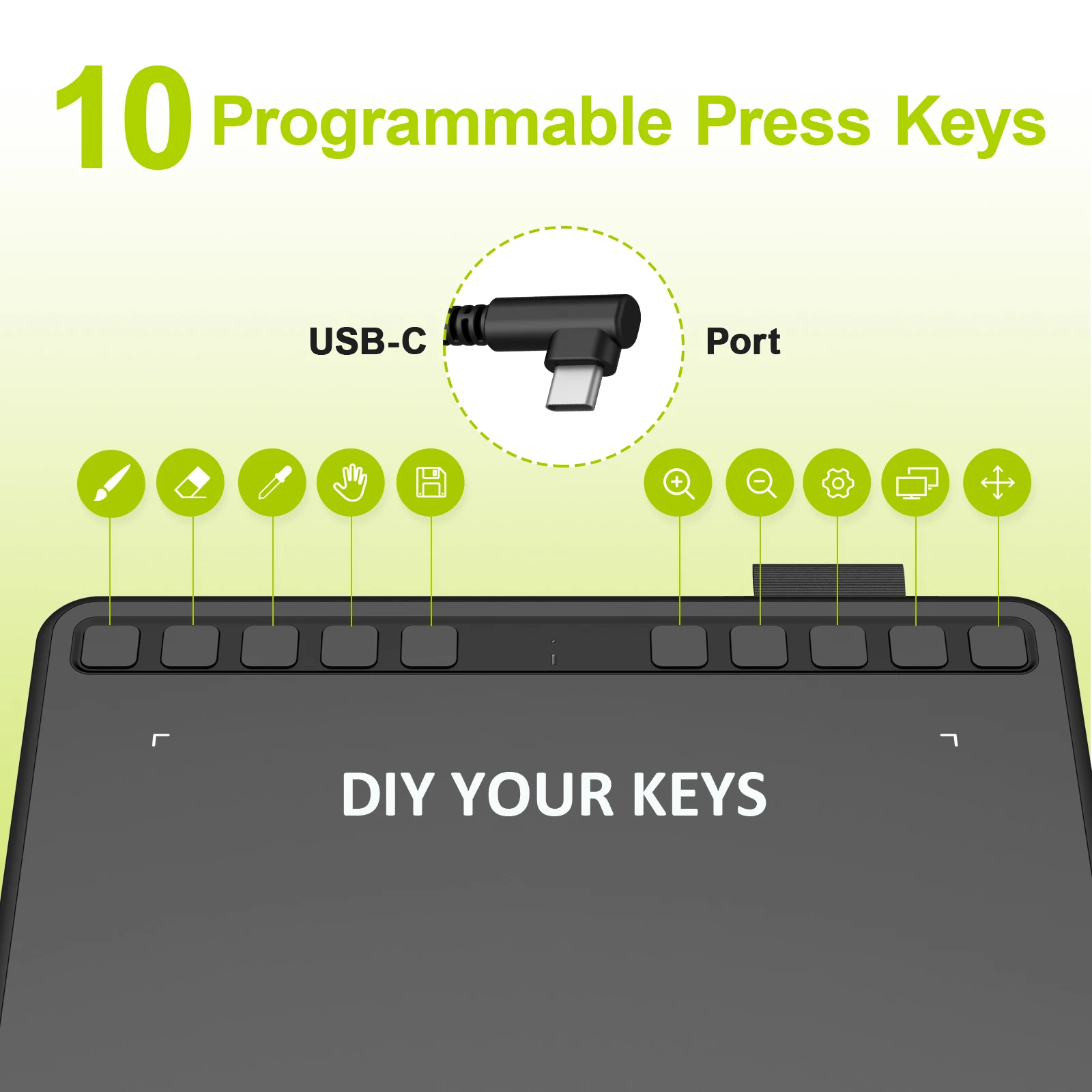 10 Programmable Press Keys

USB-C Port

DIY YOUR KEYS