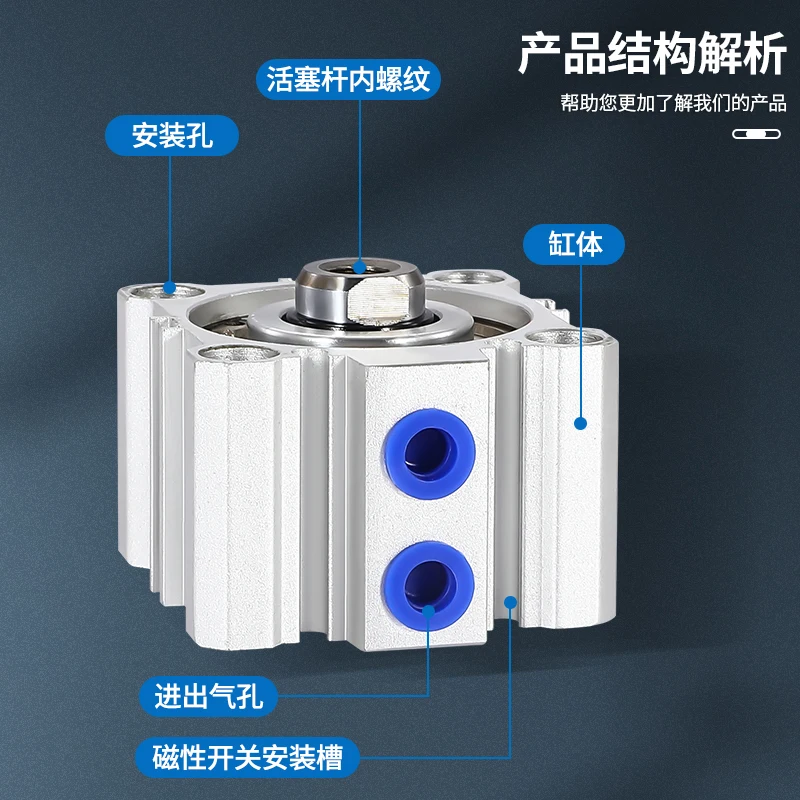 产品结构解析
帮助您更加了解我们的产品

活塞杆内螺纹

安装孔

缸体

进出气孔

磁性开关安装槽