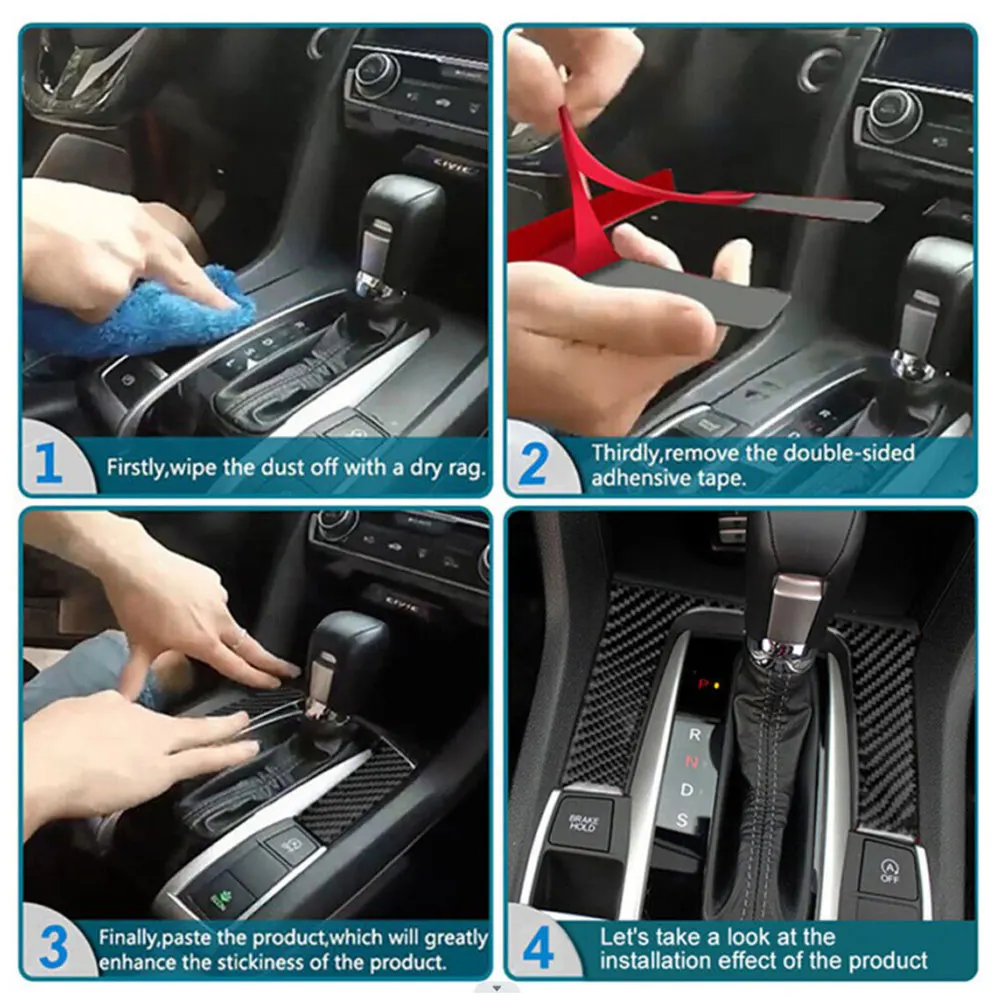 CIVIC

1 Firstly,wipe the dust off with a dry rag.

2 Thirdly,remove the double-sided adhesive tape.

CIVIC

3 Finally,paste the product,which will greatly enhance the stickiness of the product.

P
R
N
D
S

BRAKE HOLD

Ⓐ OFF

4 Let's take a look at the installation effect of the product