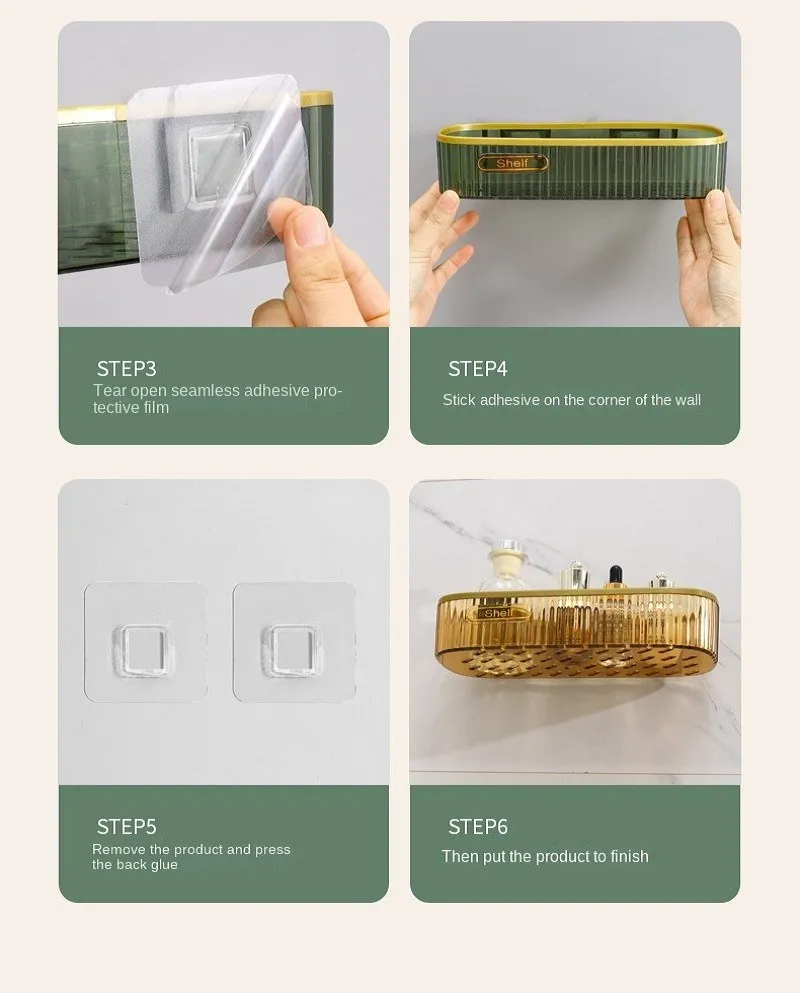 STEP3
Tear open seamless adhesive protective film

Shelf

STEP4
Stick adhesive on the corner of the wall

STEP5
Remove the product and press the back glue

Shelf

STEP6
Then put the product to finish