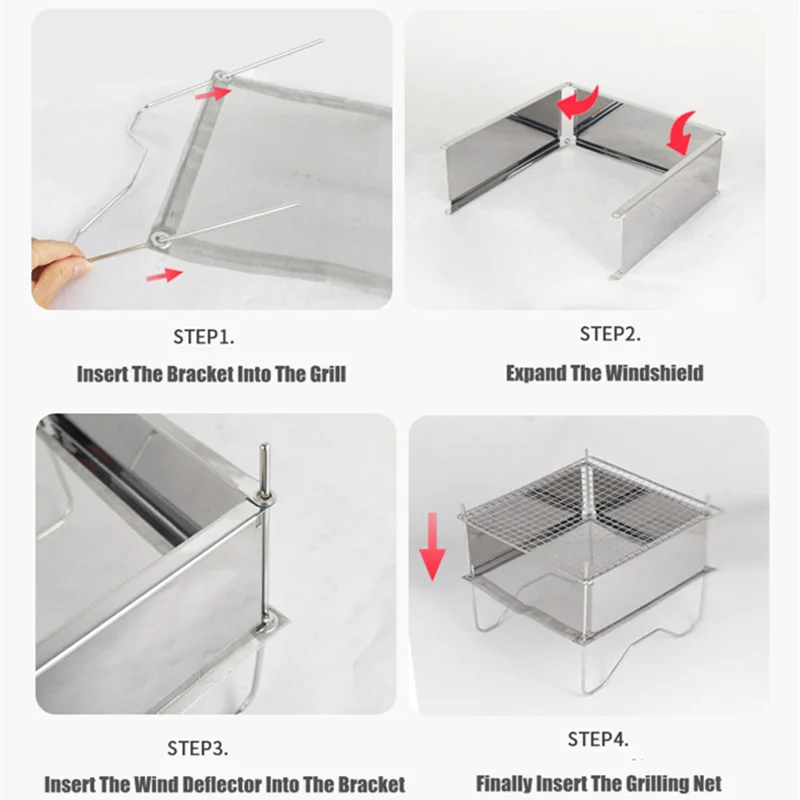 STEP1.

Insert The Bracket Into The Grill

STEP2.

Expand The Windshield

STEP3.

Insert The Wind Deflector Into The Bracket

STEP4.

Finally Insert The Grilling Net