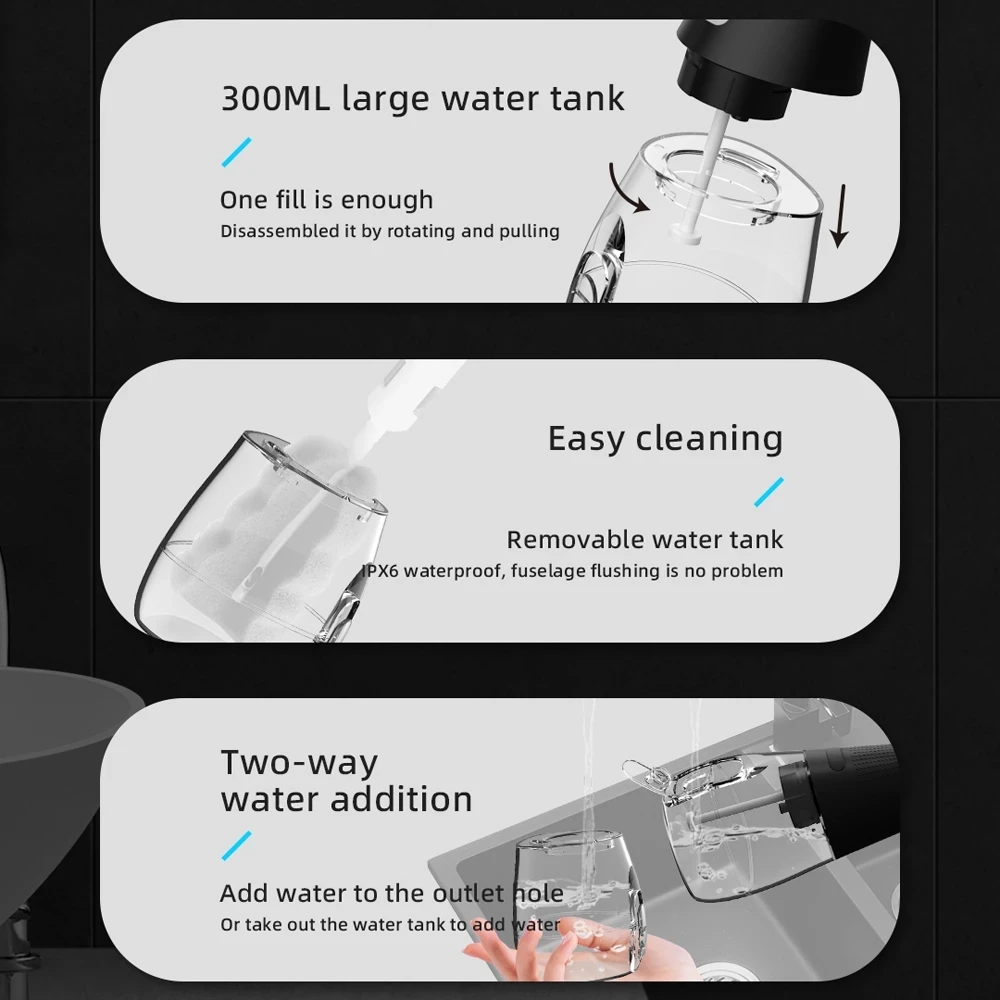 300ML large water tank

One fill is enough

Disassembled it by rotating and pulling

Easy cleaning

Removable water tank

IPX6 waterproof, fuselage flushing is no problem

Two-way water addition

Add water to the outlet hole

Or take out the water tank to add water