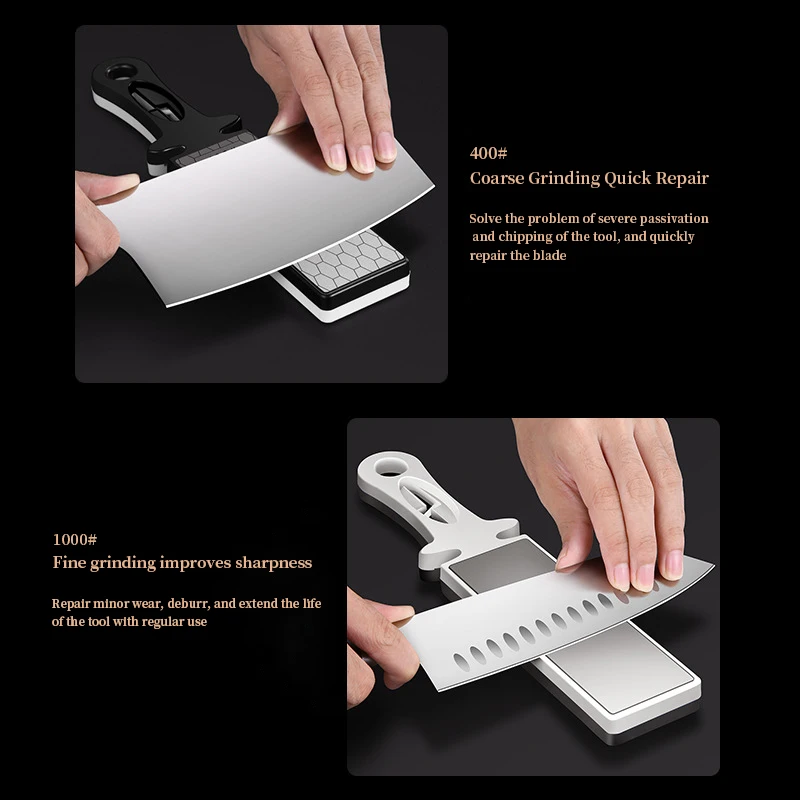 400#
Coarse Grinding Quick Repair

Solve the problem of severe passivation and chipping of the tool, and quickly repair the blade

1000#
Fine grinding improves sharpness

Repair minor wear, deburr, and extend the life of the tool with regular use