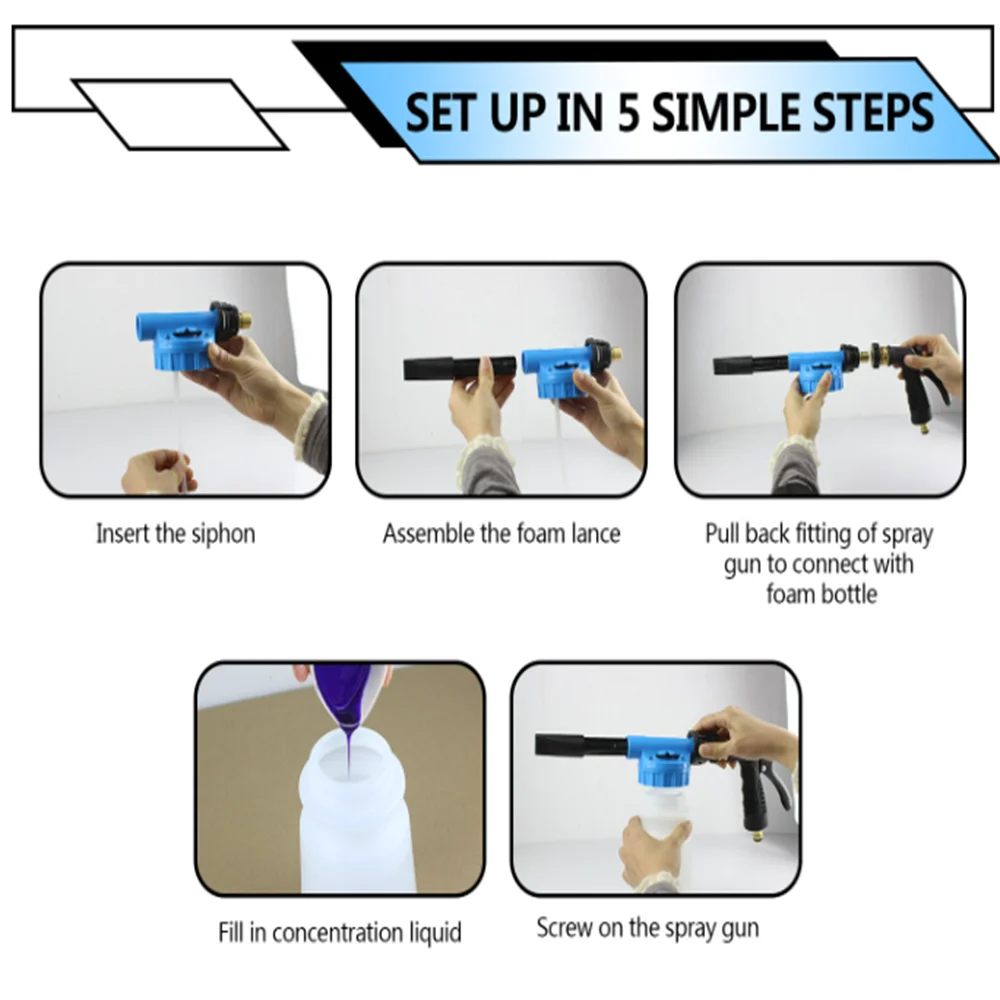 SET UP IN 5 SIMPLE STEPS

Insert the siphon

Assemble the foam lance

Pull back fitting of spray gun to connect with foam bottle

Fill in concentration liquid

Screw on the spray gun