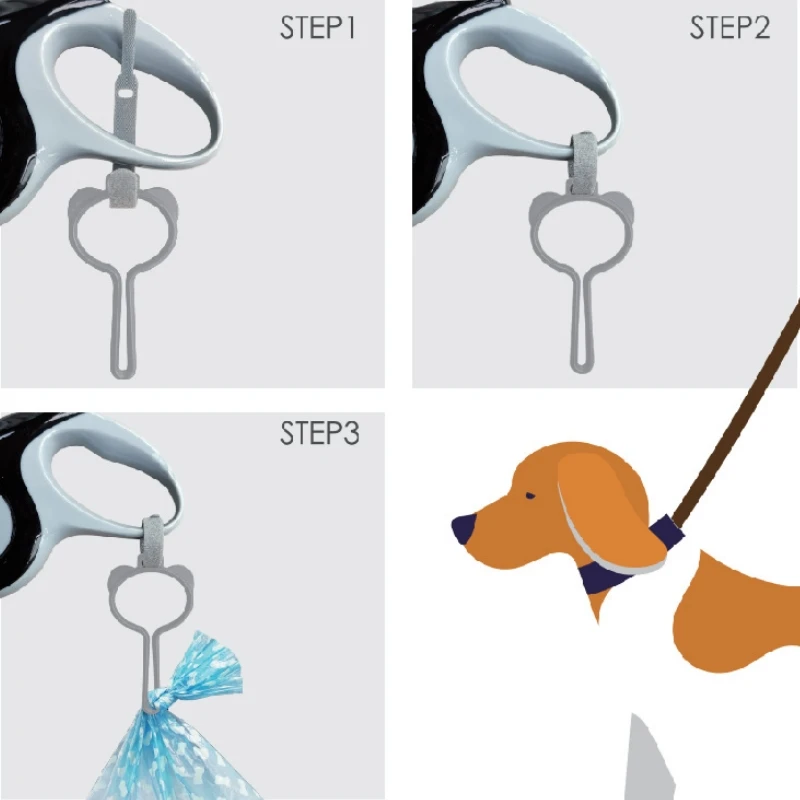 STEP1

STEP2

STEP3