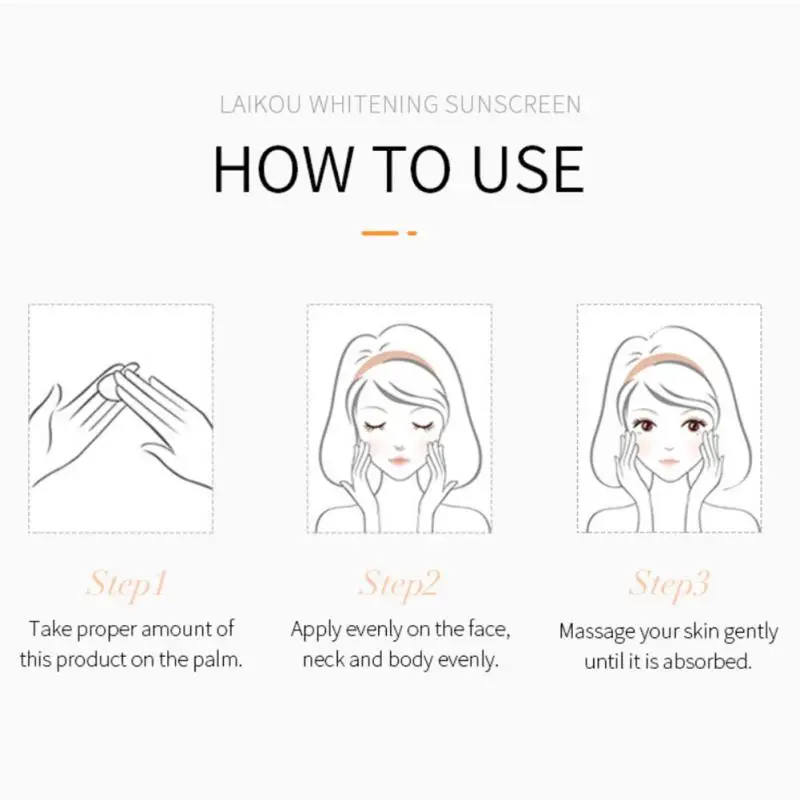 LAIKOU WHITENING SUNSCREEN

HOW TO USE

Step1

Take proper amount of this product on the palm.

Step2

Apply evenly on the face, neck and body evenly.

Step3

Massage your skin gently until it is absorbed.