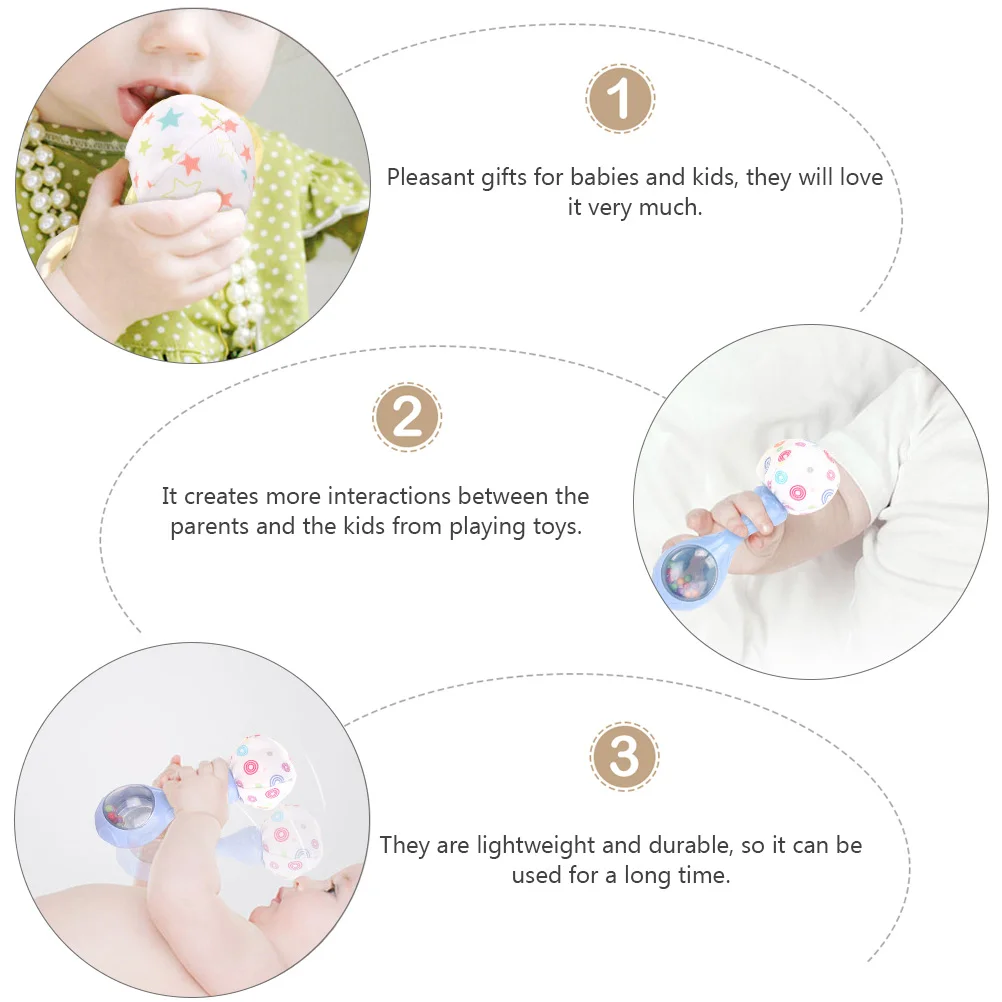 1

Pleasant gifts for babies and kids, they will love it very much.

2

It creates more interactions between the parents and the kids from playing toys.

3

They are lightweight and durable, so it can be used for a long time.