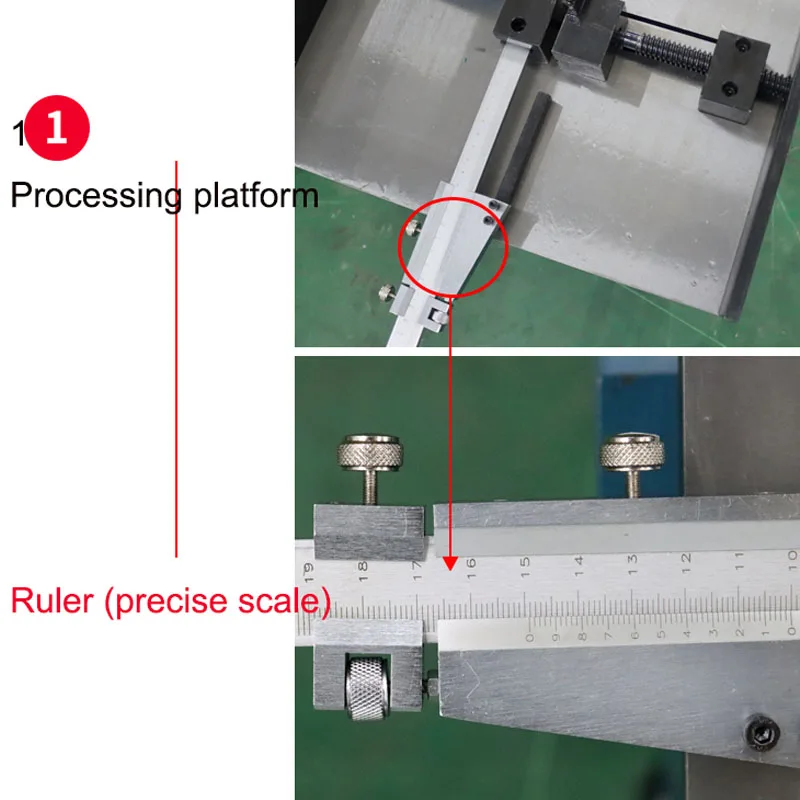 1 1

Processing platform

Ruler (precise scale)

19 18 17 16 15 14 13 12 11 10

0 9 8 7 6 5 4 3 2 1 0