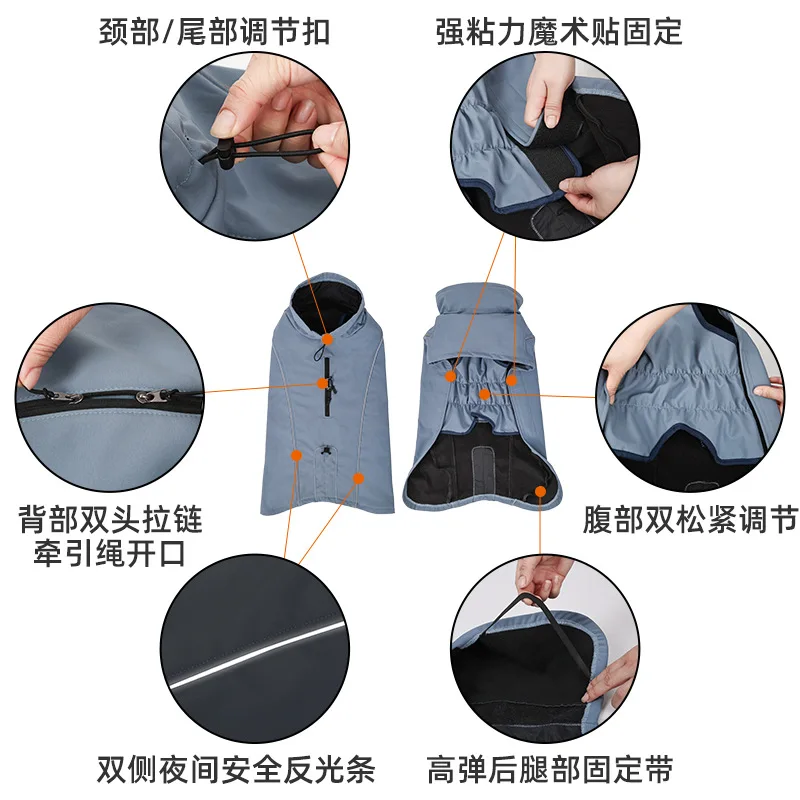 颈部/尾部调节扣

强粘力魔术贴固定

背部双头拉链
牵引绳开口

腹部双松紧调节

双侧夜间安全反光条

高弹后腿部固定带