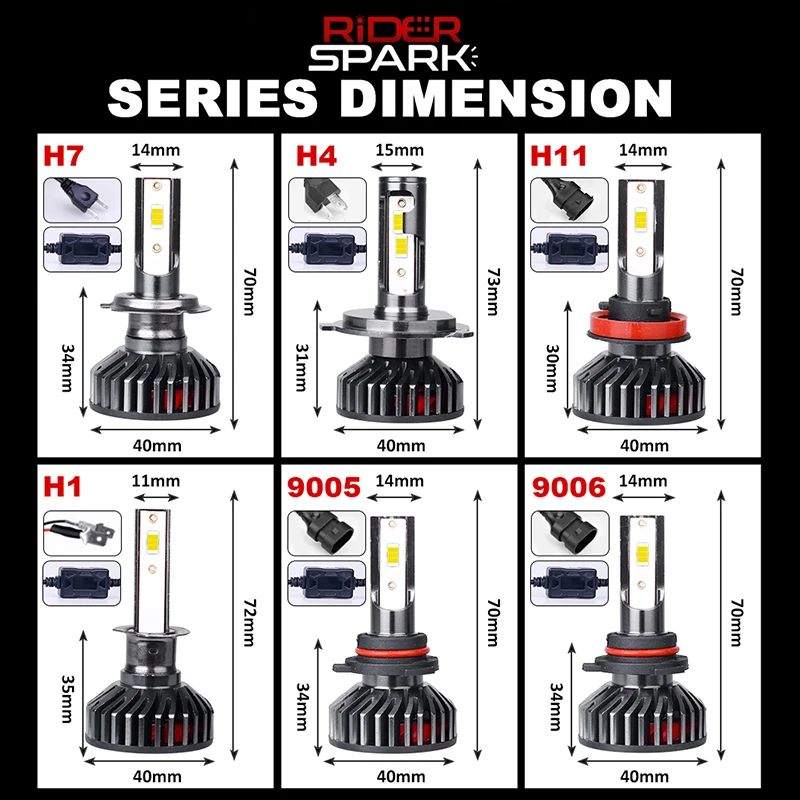 RIDER SPARK
SERIES DIMENSION

H7
14mm
70mm
34mm
40mm

H4
15mm
73mm
31mm
40mm

H11
14mm
70mm
30mm
40mm

H1
11mm
72mm
35mm
40mm

9005
14mm
70mm
34mm
40mm

9006
14mm
70mm
34mm
40mm