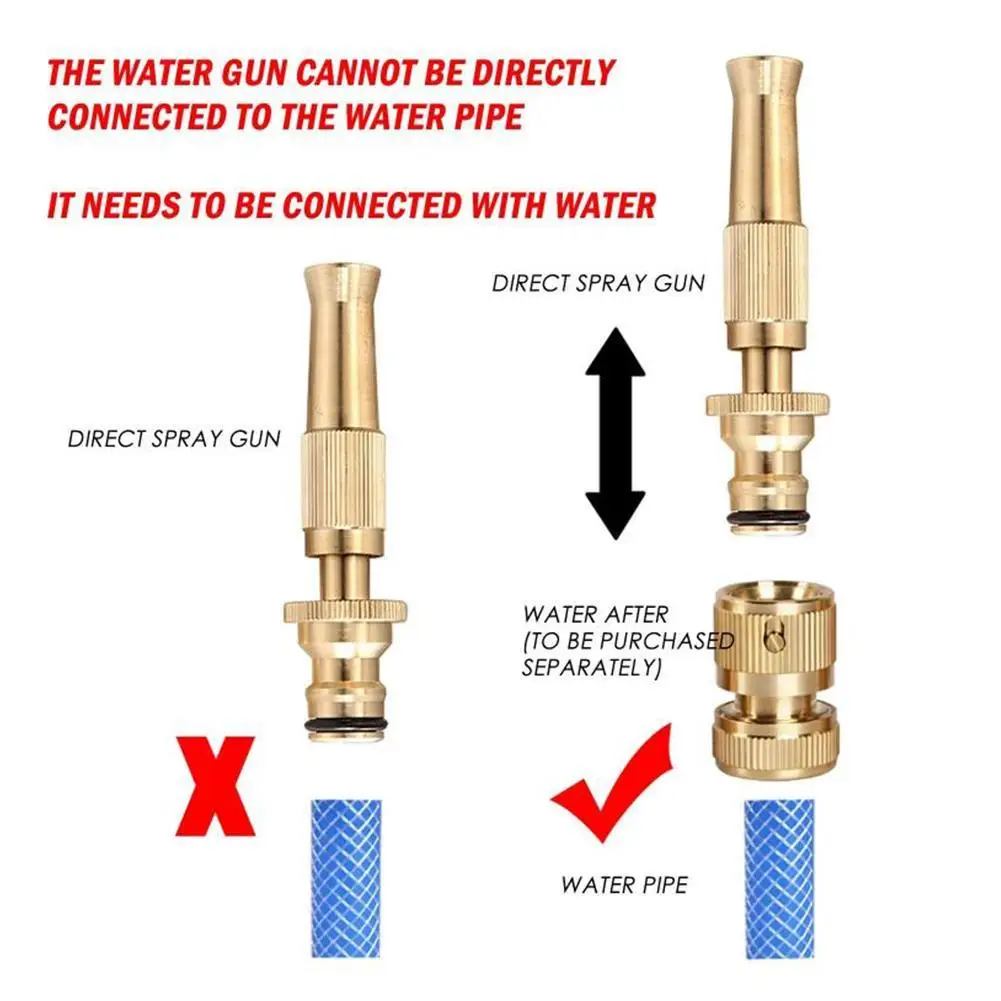 THE WATER GUN CANNOT BE DIRECTLY CONNECTED TO THE WATER PIPE

IT NEEDS TO BE CONNECTED WITH WATER

DIRECT SPRAY GUN

DIRECT SPRAY GUN

WATER AFTER (TO BE PURCHASED SEPARATELY)

X

WATER PIPE