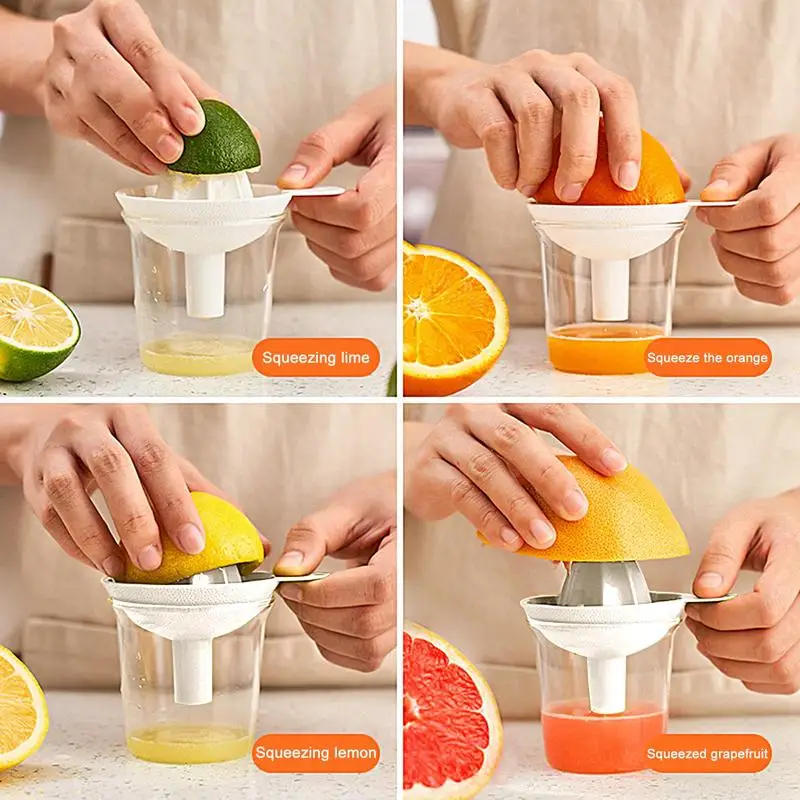 Squeezing lime

Squeeze the orange

Squeezing lemon

Squeezed grapefruit